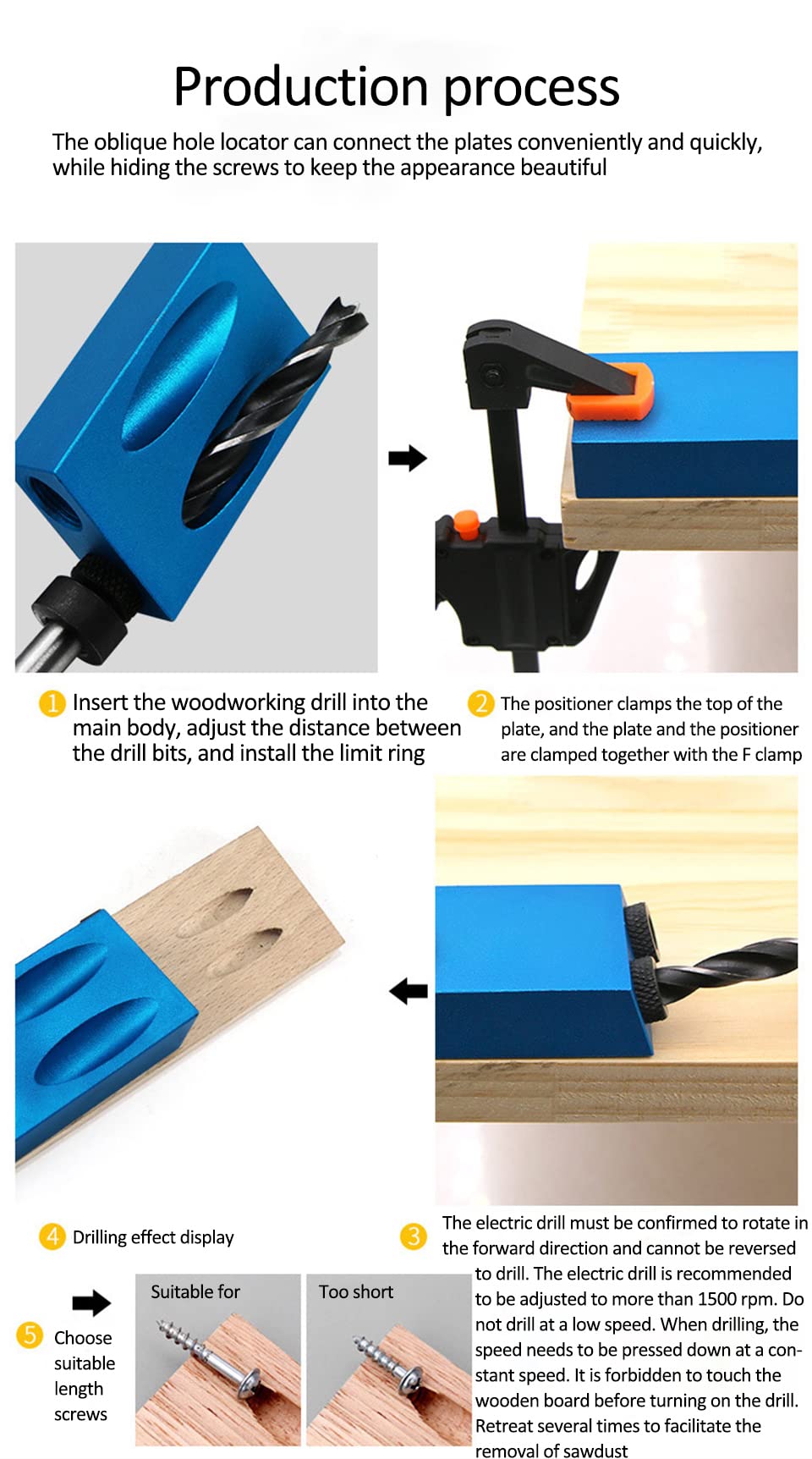 Production process

The oblique hole locator can connect the plates conveniently and quickly, while hiding the screws to keep the appearance beautiful

1 Insert the woodworking drill into the main body, adjust the distance between the drill bits, and install the limit ring

2 The positioner clamps the top of the plate, and the plate and the positioner are clamped together with the F clamp

4 Drilling effect display

3 The electric drill must be confirmed to rotate in the forward direction and cannot be reversed to drill. The electric drill is recommended to be adjusted to more than 1500 rpm. Do not drill at a low speed. When drilling, the speed needs to be pressed down at a constant speed. It is forbidden to touch the wooden board before turning on the drill. Retreat several times to facilitate the removal of sawdust

5 Choose suitable length screws

Suitable for

Too short