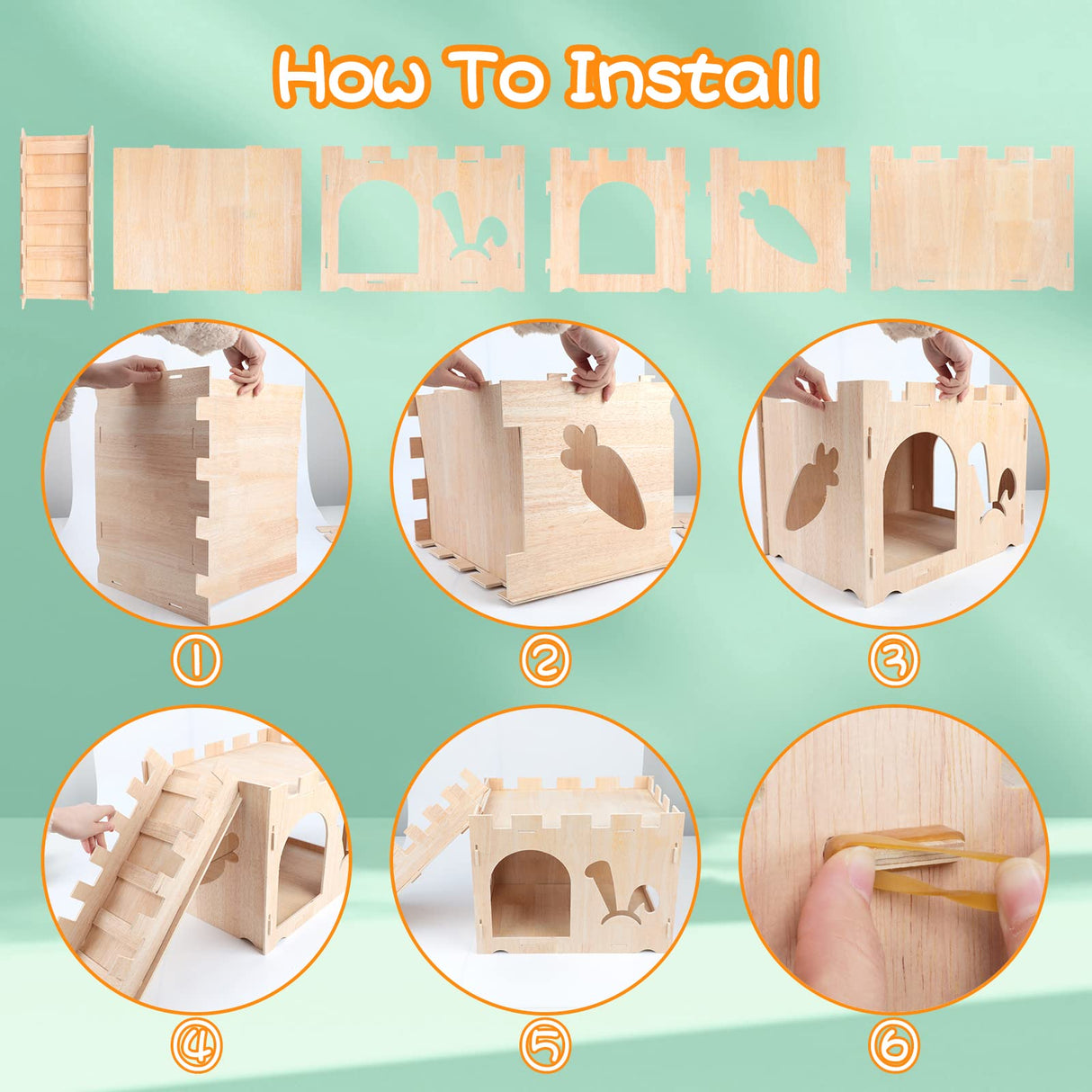 How To Install

①

②

③

④

⑤

⑥