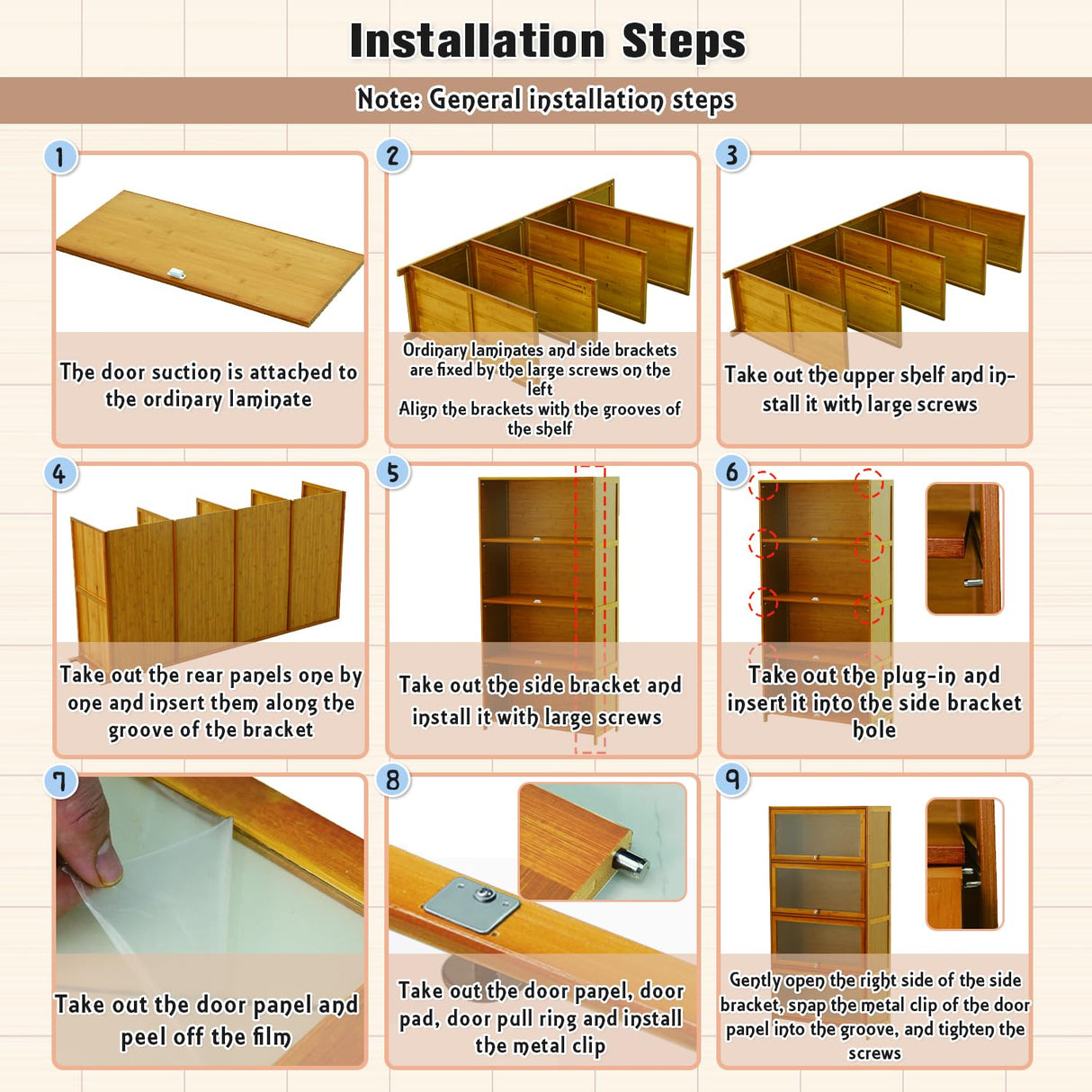 Installation Steps

Note: General installation steps

1

The door suction is attached to the ordinary laminate

2

Ordinary laminates and side brackets are fixed by the large screws on the left
Align the brackets with the grooves of the shelf

3

Take out the upper shelf and install it with large screws

4

Take out the rear panels one by one and insert them along the groove of the bracket

5

Take out the side bracket and install it with large screws

6

Take out the plug-in and insert it into the side bracket hole

7

Take out the door panel and peel off the film

8

Take out the door panel, door pad, door pull ring and install the metal clip

9

Gently open the right side of the side bracket, snap the metal clip of the door panel into the groove, and tighten the screws