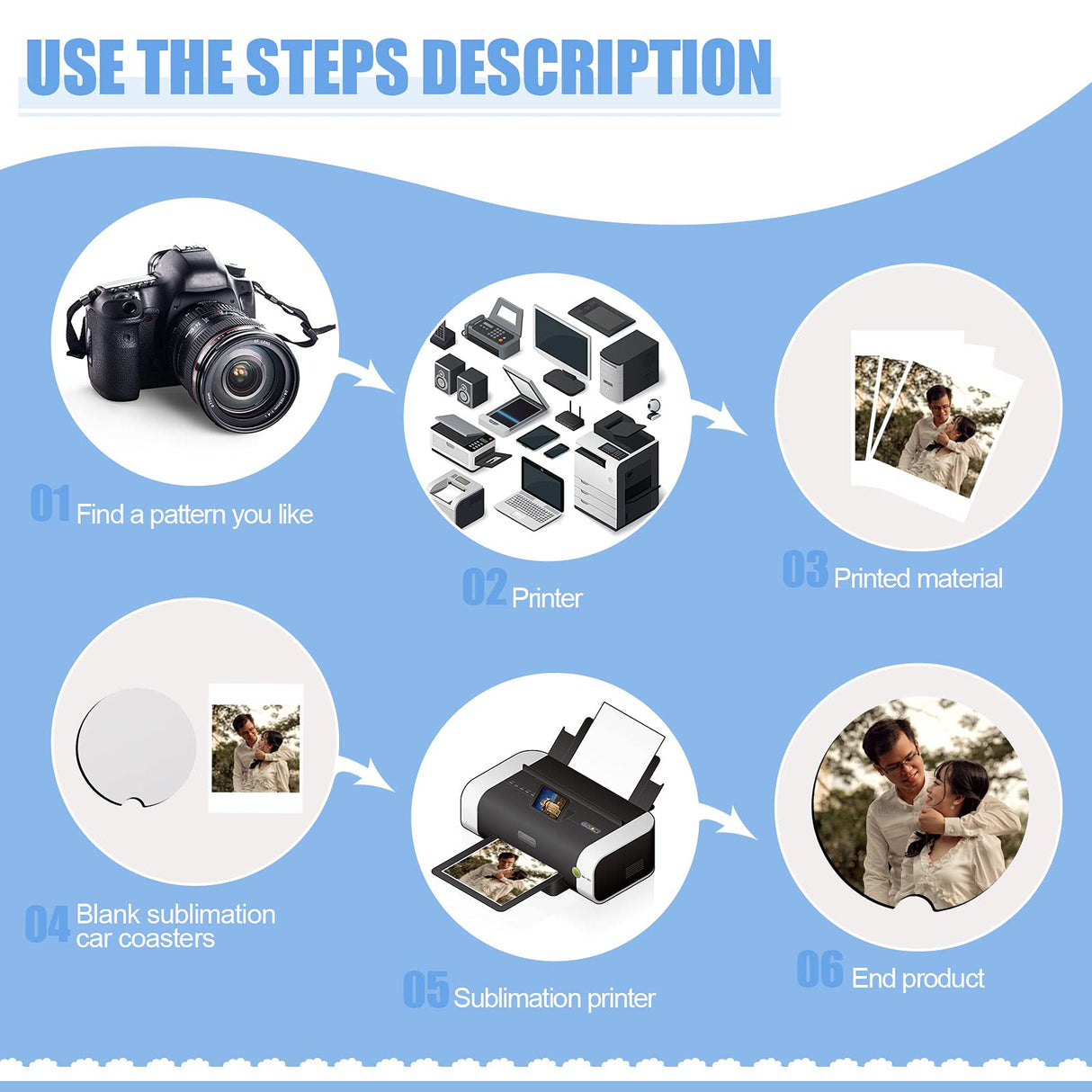 USE THE STEPS DESCRIPTION

01 Find a pattern you like

02 Printer

03 Printed material

04 Blank sublimation car coasters

05 Sublimation printer

06 End product