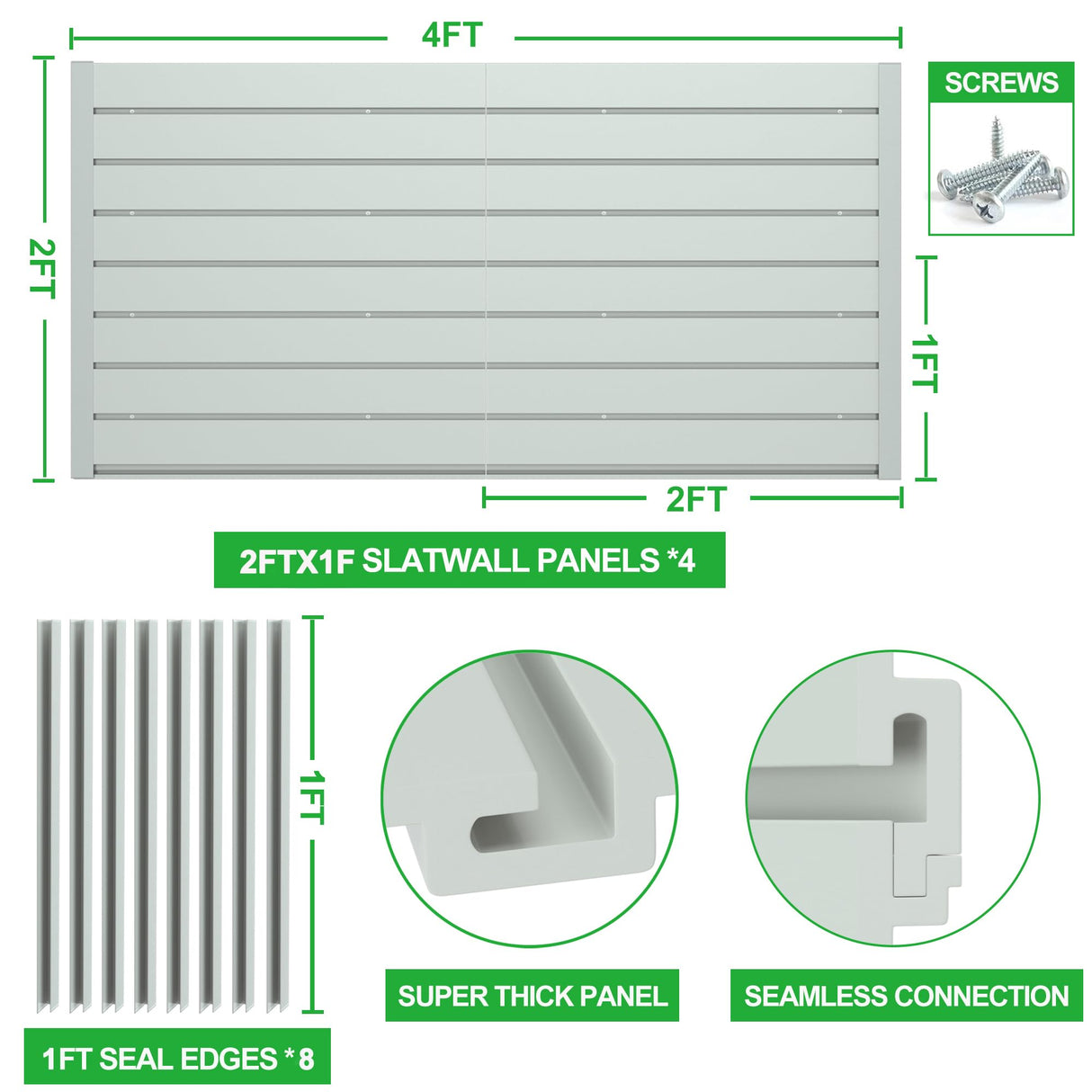 4FT

SCREWS

2FT

1FT

2FT

2FTX1F SLATWALL PANELS *4

1FT

SUPER THICK PANEL

SEAMLESS CONNECTION

1FT SEAL EDGES * 8