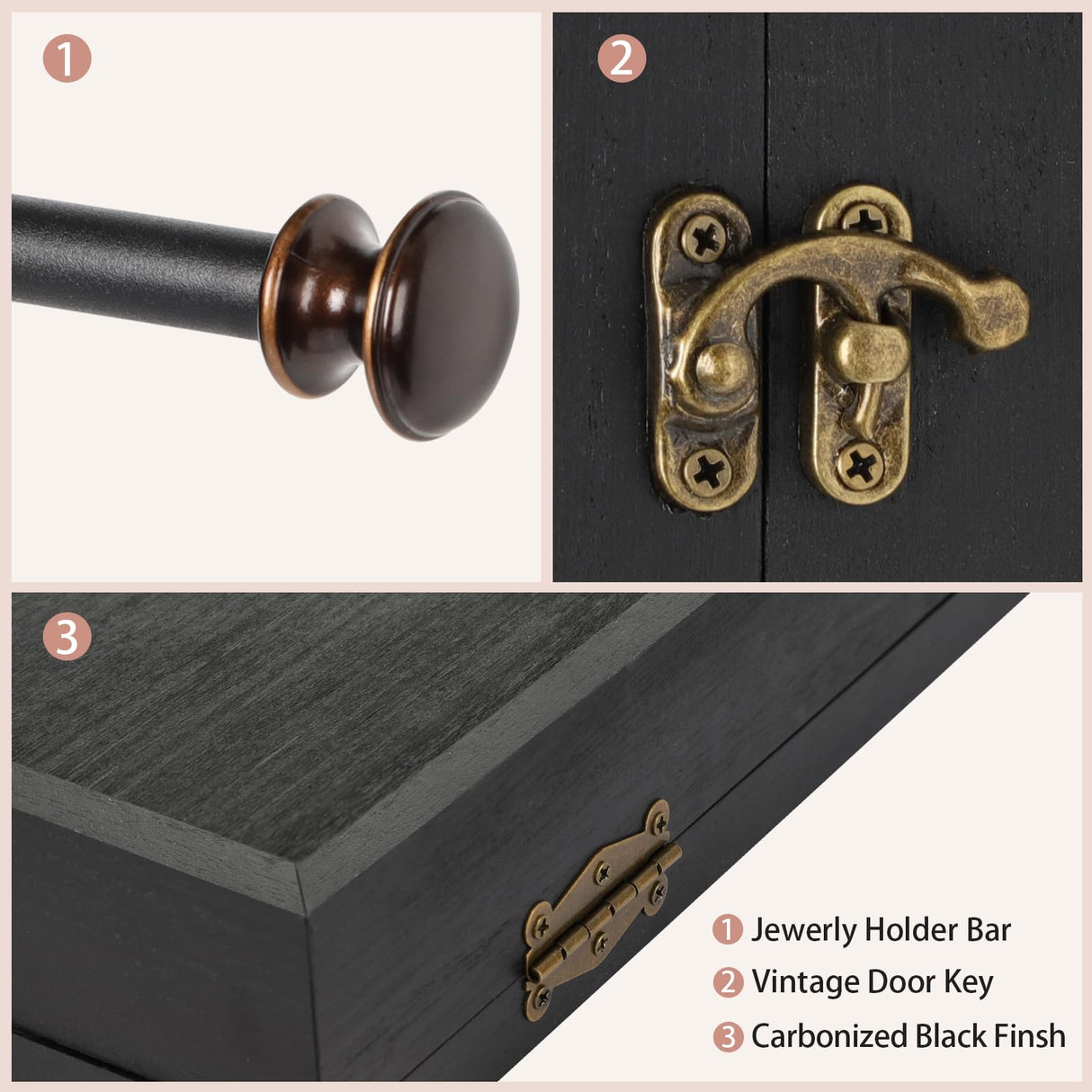 1

2

3

1 Jewerly Holder Bar
2 Vintage Door Key
3 Carbonized Black Finsh