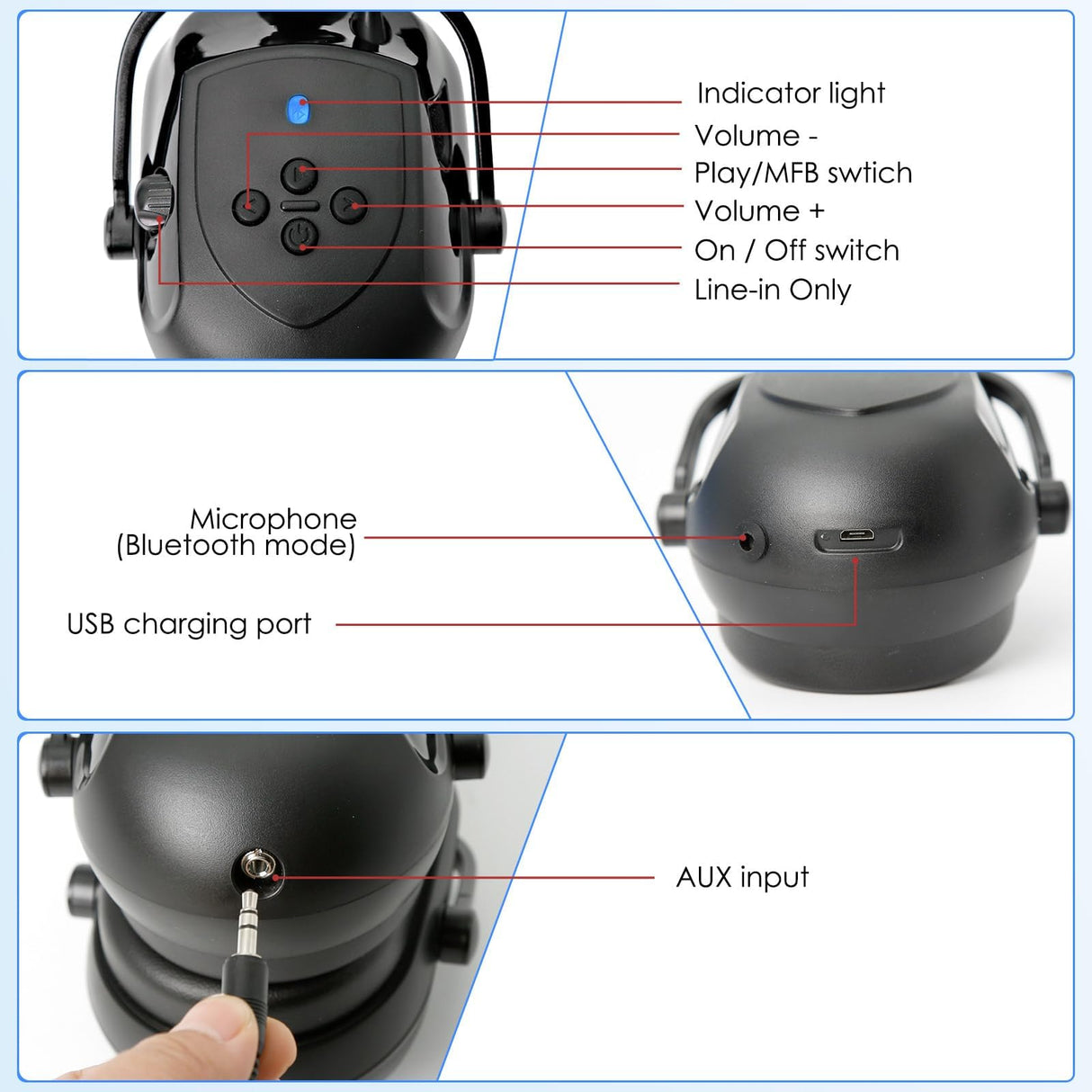 Indicator light
Volume -
Play/MFB swtich
Volume +
On / Off switch
Line-in Only

Microphone
(Bluetooth mode)

USB charging port

AUX input