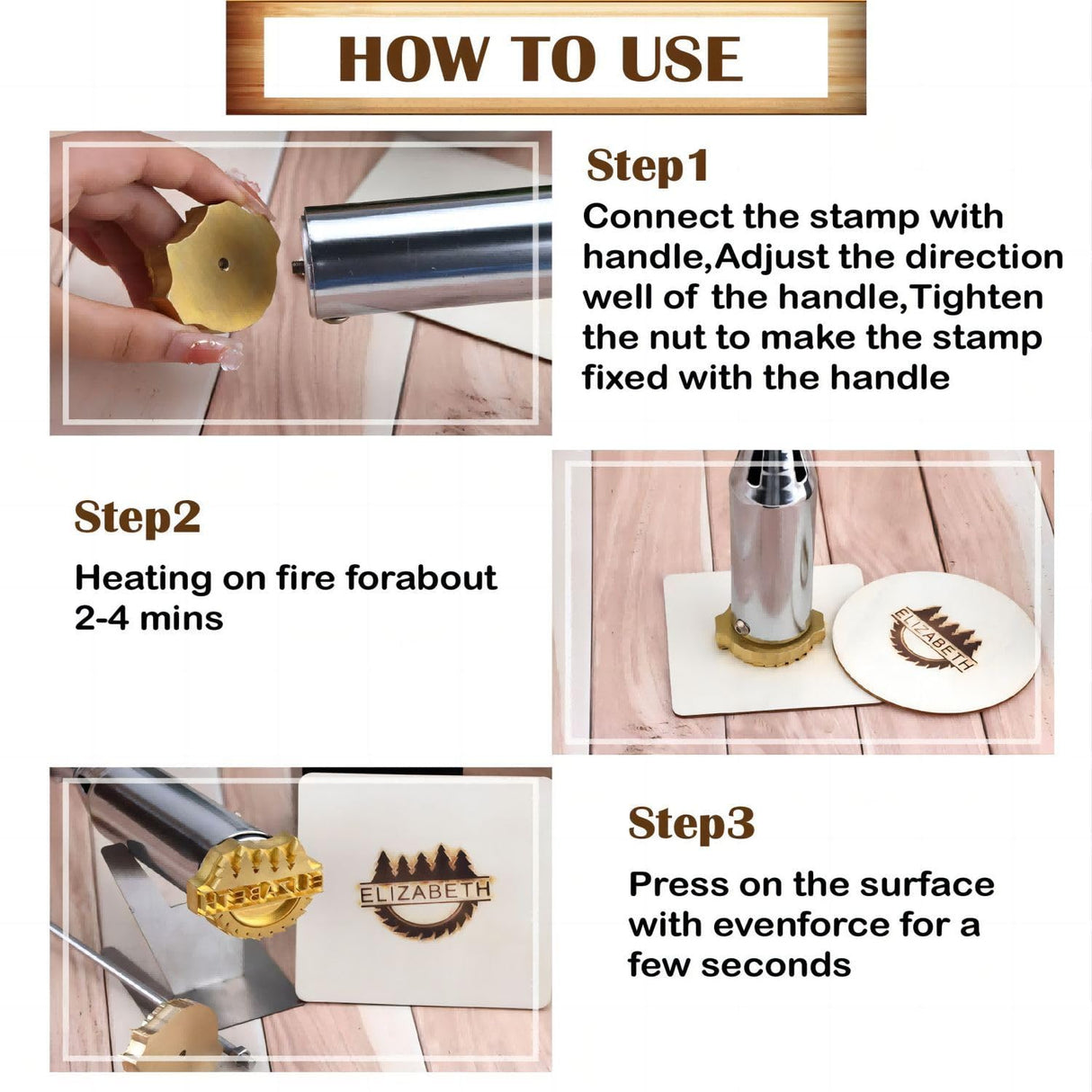 HOW TO USE

Step1

Connect the stamp with handle,Adjust the direction well of the handle,Tighten the nut to make the stamp fixed with the handle

Step2

Heating on fire forabout 2-4 mins

ELIZABETH

Step3

Press on the surface with evenforce for a few seconds

ELIZABETH