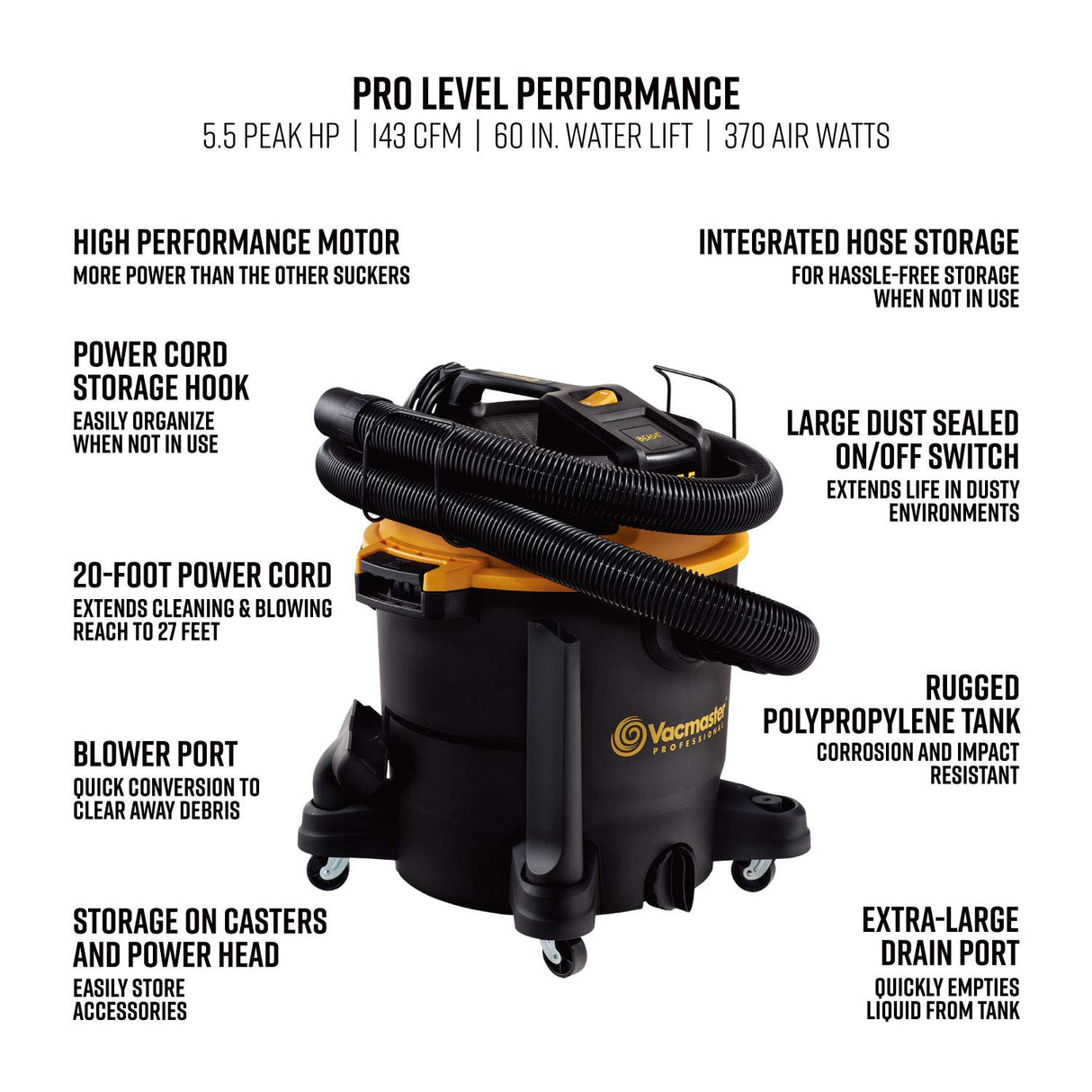 PRO LEVEL PERFORMANCE
5.5 PEAK HP | 143 CFM | 60 IN. WATER LIFT | 370 AIR WATTS

HIGH PERFORMANCE MOTOR
MORE POWER THAN THE OTHER SUCKERS

POWER CORD STORAGE HOOK
EASILY ORGANIZE WHEN NOT IN USE

20-FOOT POWER CORD
EXTENDS CLEANING & BLOWING REACH TO 27 FEET

BLOWER PORT
QUICK CONVERSION TO CLEAR AWAY DEBRIS

STORAGE ON CASTERS AND POWER HEAD
EASILY STORE ACCESSORIES

INTEGRATED HOSE STORAGE
FOR HASSLE-FREE STORAGE WHEN NOT IN USE

LARGE DUST SEALED ON/OFF SWITCH
EXTENDS LIFE IN DUSTY ENVIRONMENTS

RUGGED POLYPROPYLENE TANK
CORROSION AND IMPACT RESISTANT

EXTRA-LARGE DRAIN PORT
QUICKLY EMPTIES LIQUID FROM TANK

Vacmaster
PROFESSIONAL