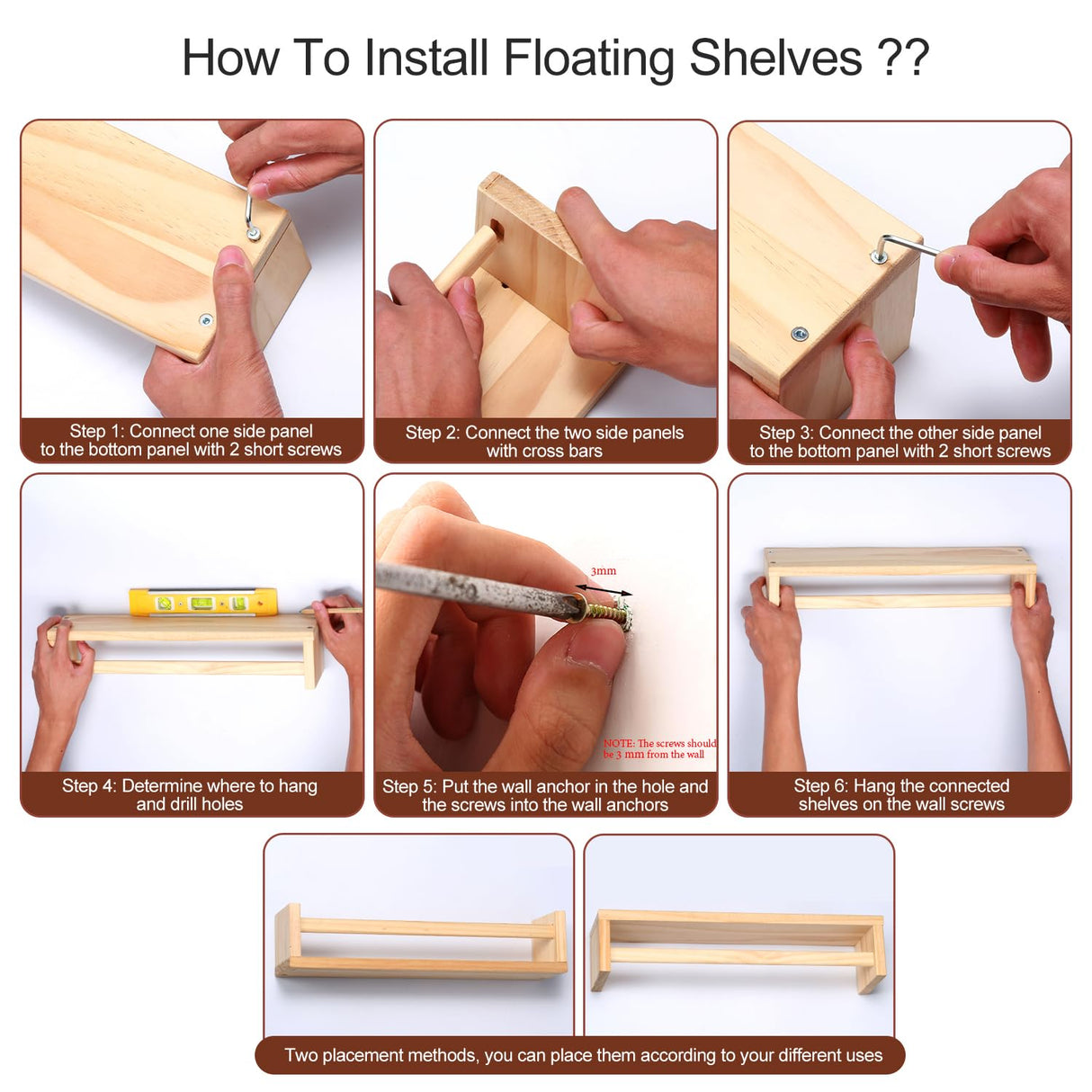 How To Install Floating Shelves ??

Step 1: Connect one side panel to the bottom panel with 2 short screws

Step 2: Connect the two side panels with cross bars

Step 3: Connect the other side panel to the bottom panel with 2 short screws

Step 4: Determine where to hang and drill holes

3mm

NOTE: The screws should be 3 mm from the wall

Step 5: Put the wall anchor in the hole and the screws into the wall anchors

Step 6: Hang the connected shelves on the wall screws

Two placement methods, you can place them according to your different uses