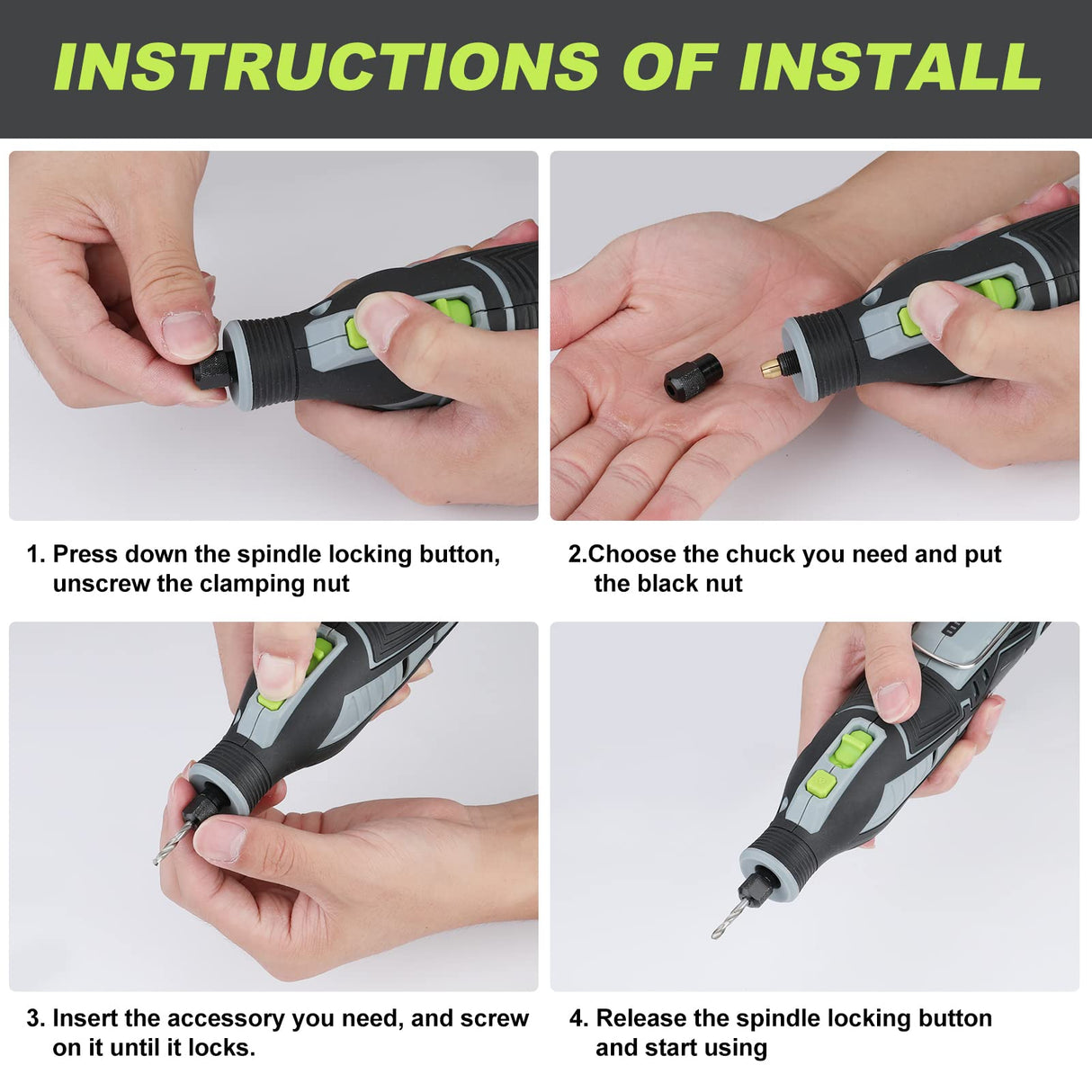 INSTRUCTIONS OF INSTALL

1. Press down the spindle locking button, unscrew the clamping nut

2.Choose the chuck you need and put the black nut

3. Insert the accessory you need, and screw on it until it locks.

4. Release the spindle locking button and start using