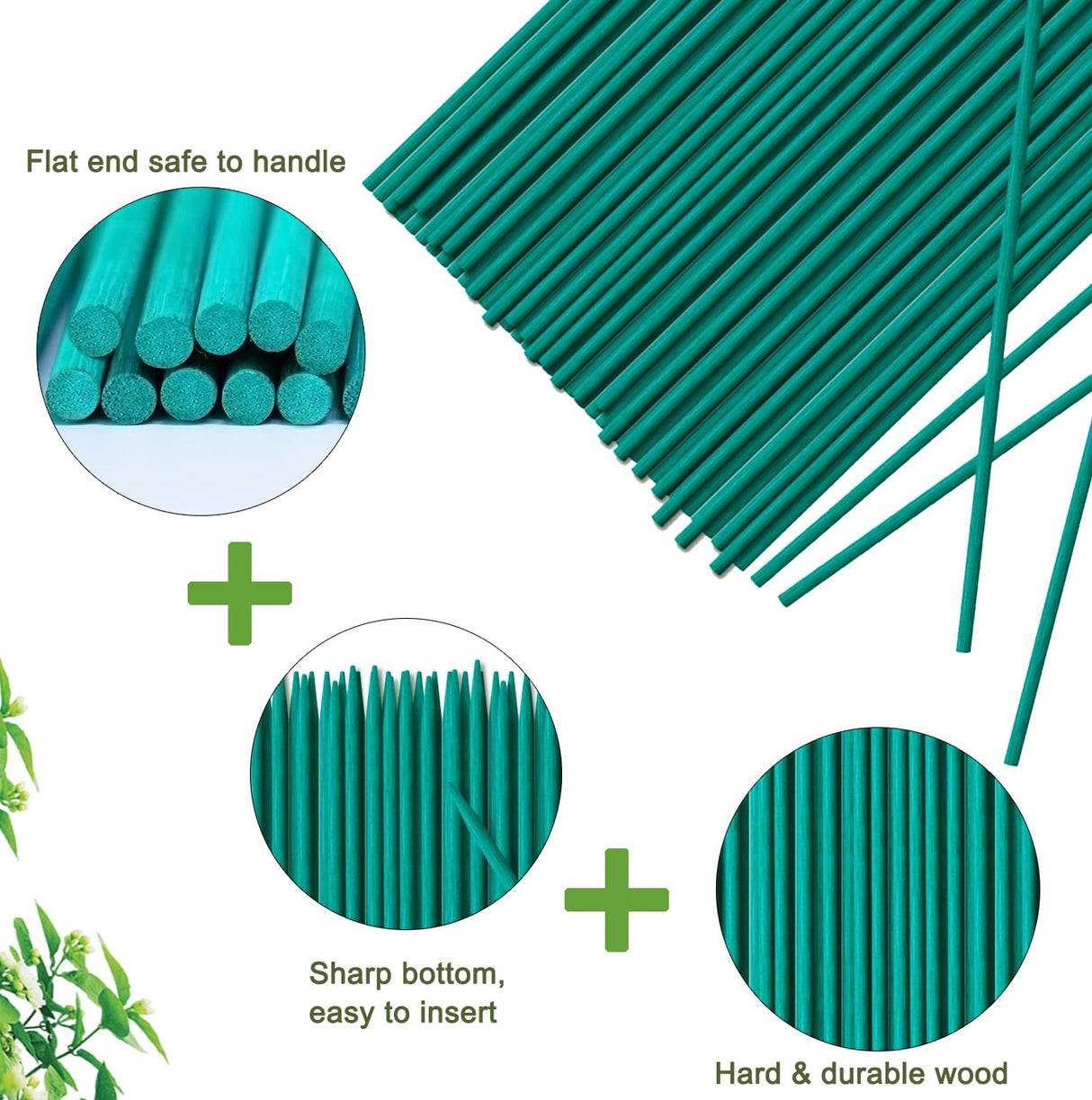 Flat end safe to handle

Sharp bottom, easy to insert

Hard & durable wood