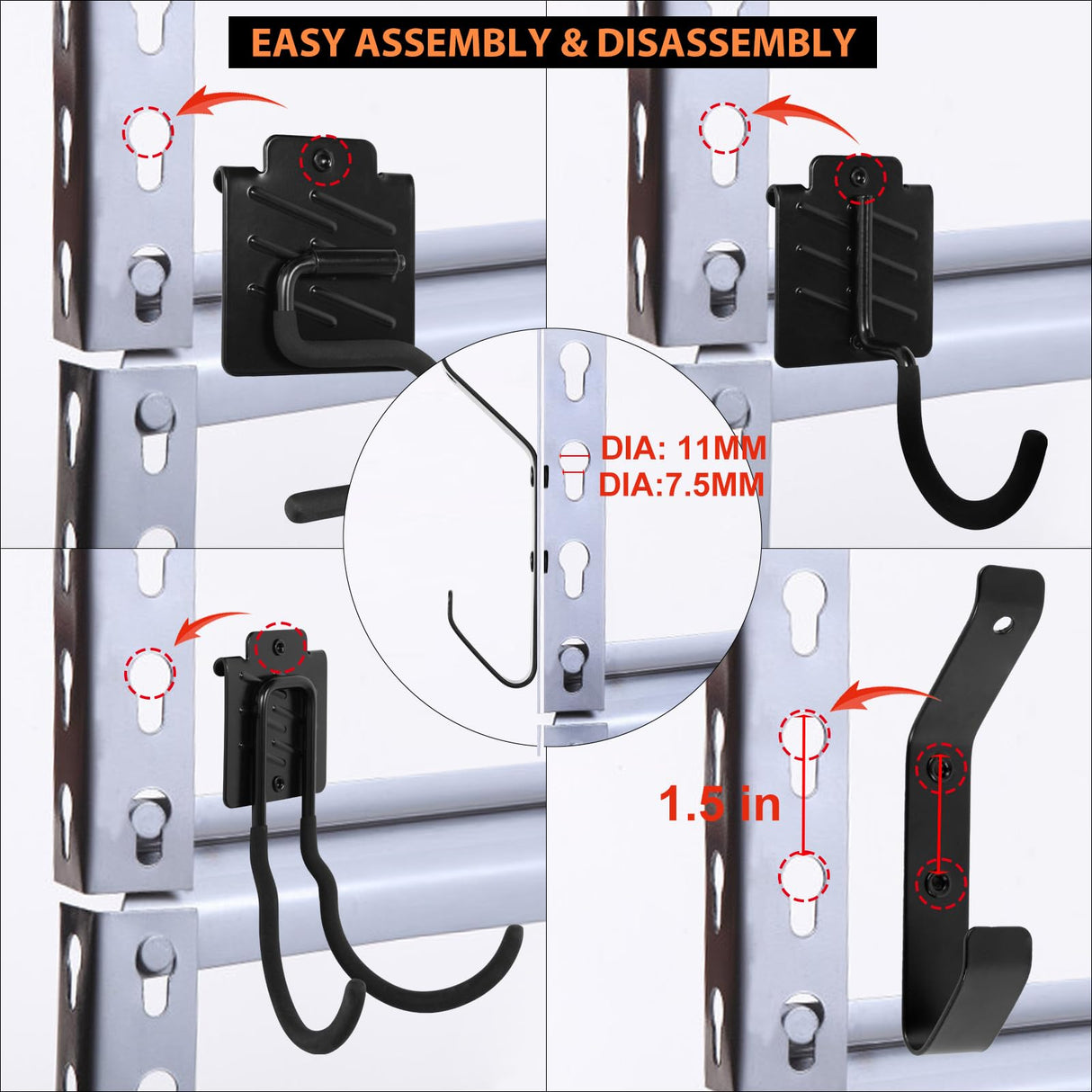 EASY ASSEMBLY & DISASSEMBLY

DIA: 11MM
DIA:7.5MM

1.5 in