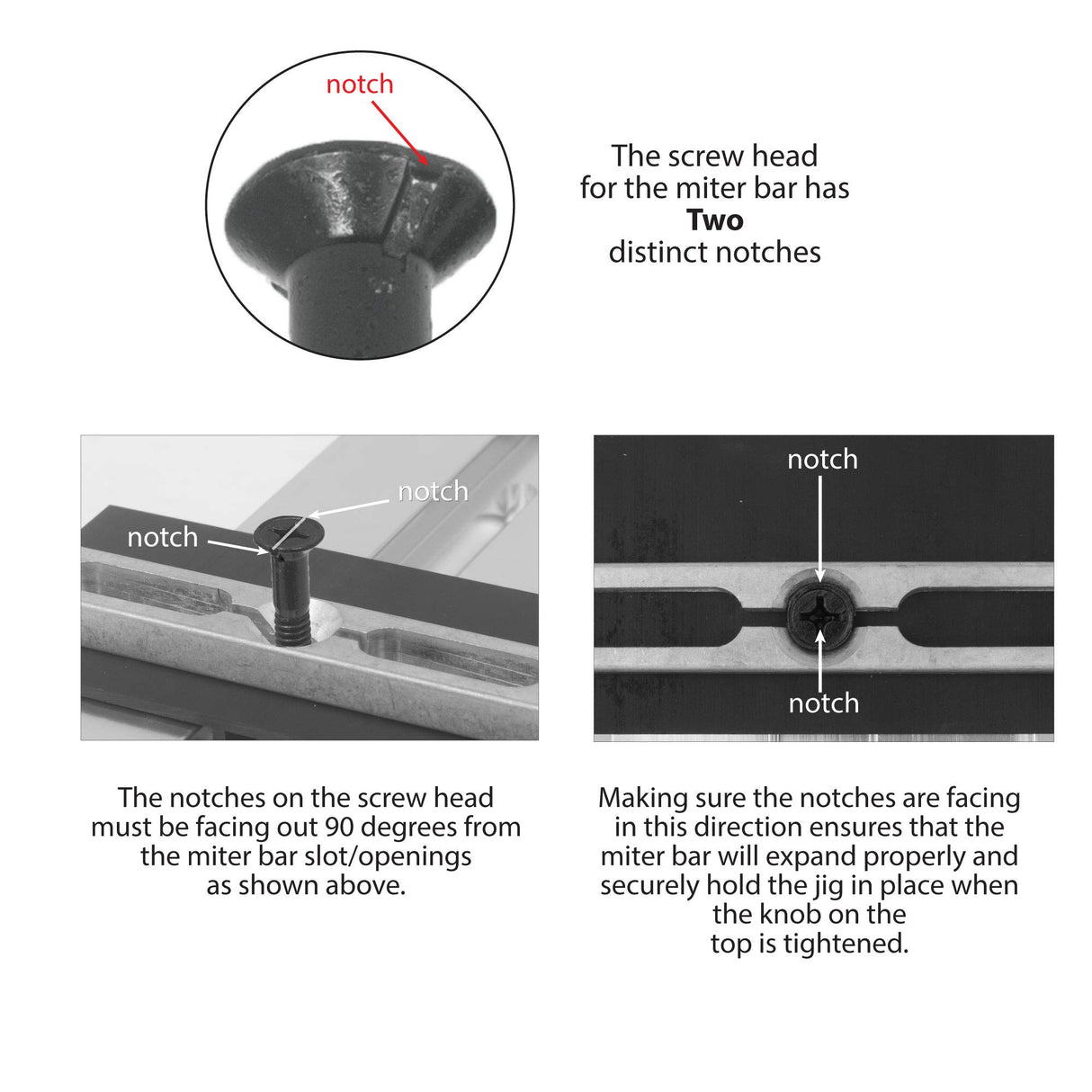 notch

The screw head for the miter bar has **Two** distinct notches

notch

notch

notch

notch

The notches on the screw head must be facing out 90 degrees from the miter bar slot/openings as shown above.

Making sure the notches are facing in this direction ensures that the miter bar will expand properly and securely hold the jig in place when the knob on the top is tightened.