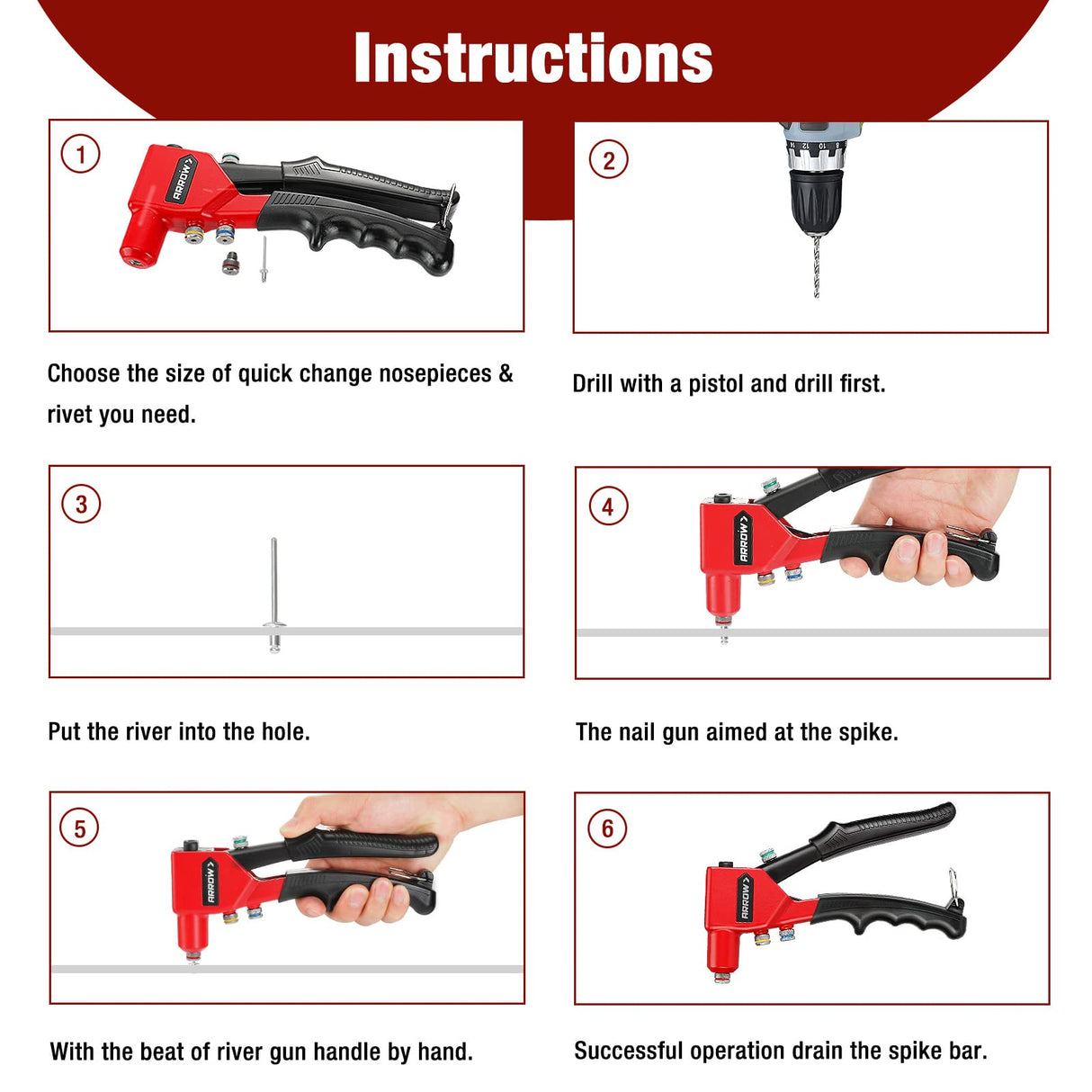 Instructions

1

ARROW

Choose the size of quick change nosepieces & rivet you need.

2

Drill with a pistol and drill first.

3

Put the river into the hole.

4

ARROW

The nail gun aimed at the spike.

5

ARROW

With the beat of river gun handle by hand.

6

ARROW

Successful operation drain the spike bar.