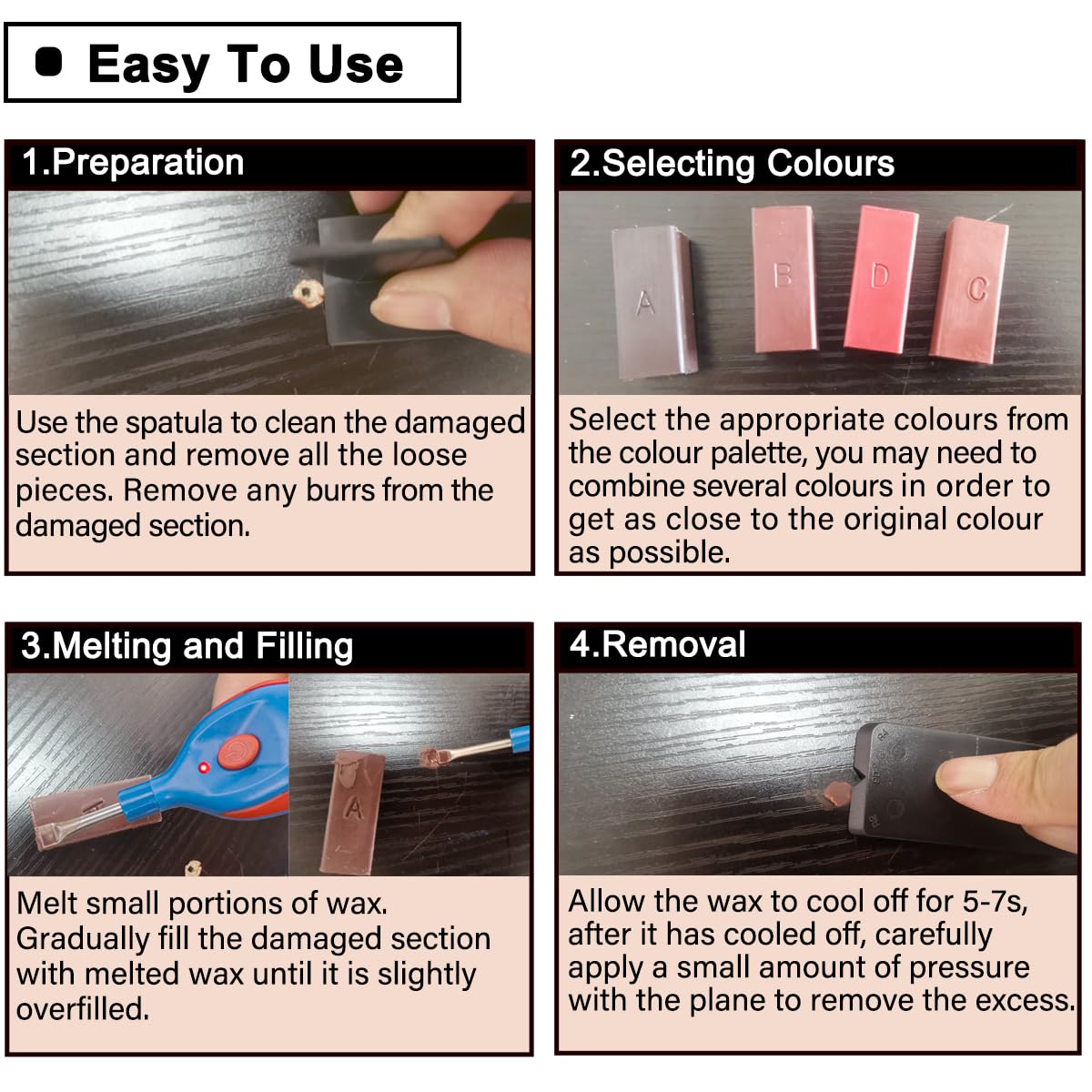 Easy To Use

1.Preparation

Use the spatula to clean the damaged section and remove all the loose pieces. Remove any burrs from the damaged section.

2.Selecting Colours

A B D C

Select the appropriate colours from the colour palette, you may need to combine several colours in order to get as close to the original colour as possible.

3.Melting and Filling

A

Melt small portions of wax. Gradually fill the damaged section with melted wax until it is slightly overfilled.

4.Removal

Allow the wax to cool off for 5-7s, after it has cooled off, carefully apply a small amount of pressure with the plane to remove the excess.