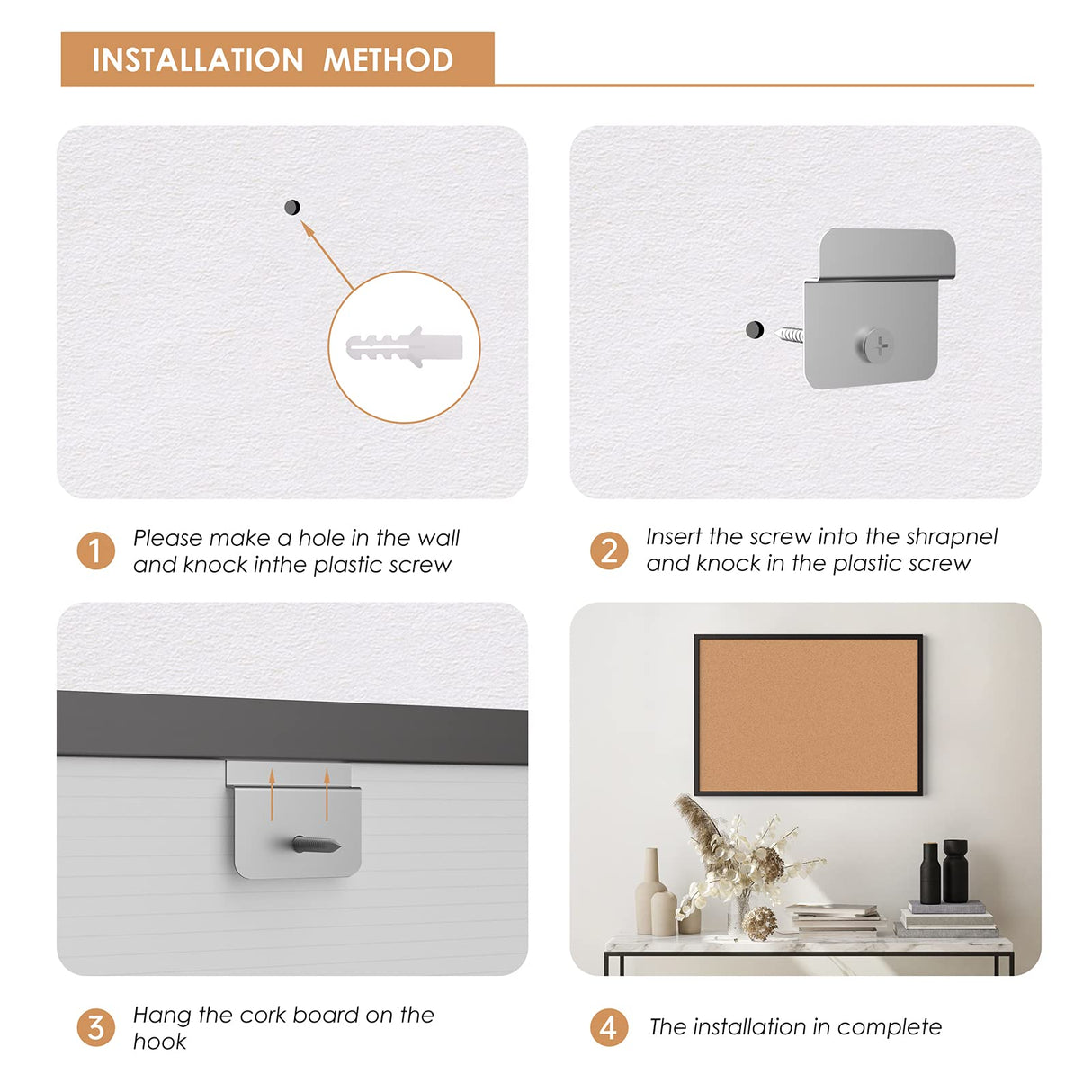 INSTALLATION METHOD

1 Please make a hole in the wall and knock inthe plastic screw

2 Insert the screw into the shrapnel and knock in the plastic screw

3 Hang the cork board on the hook

4 The installation in complete