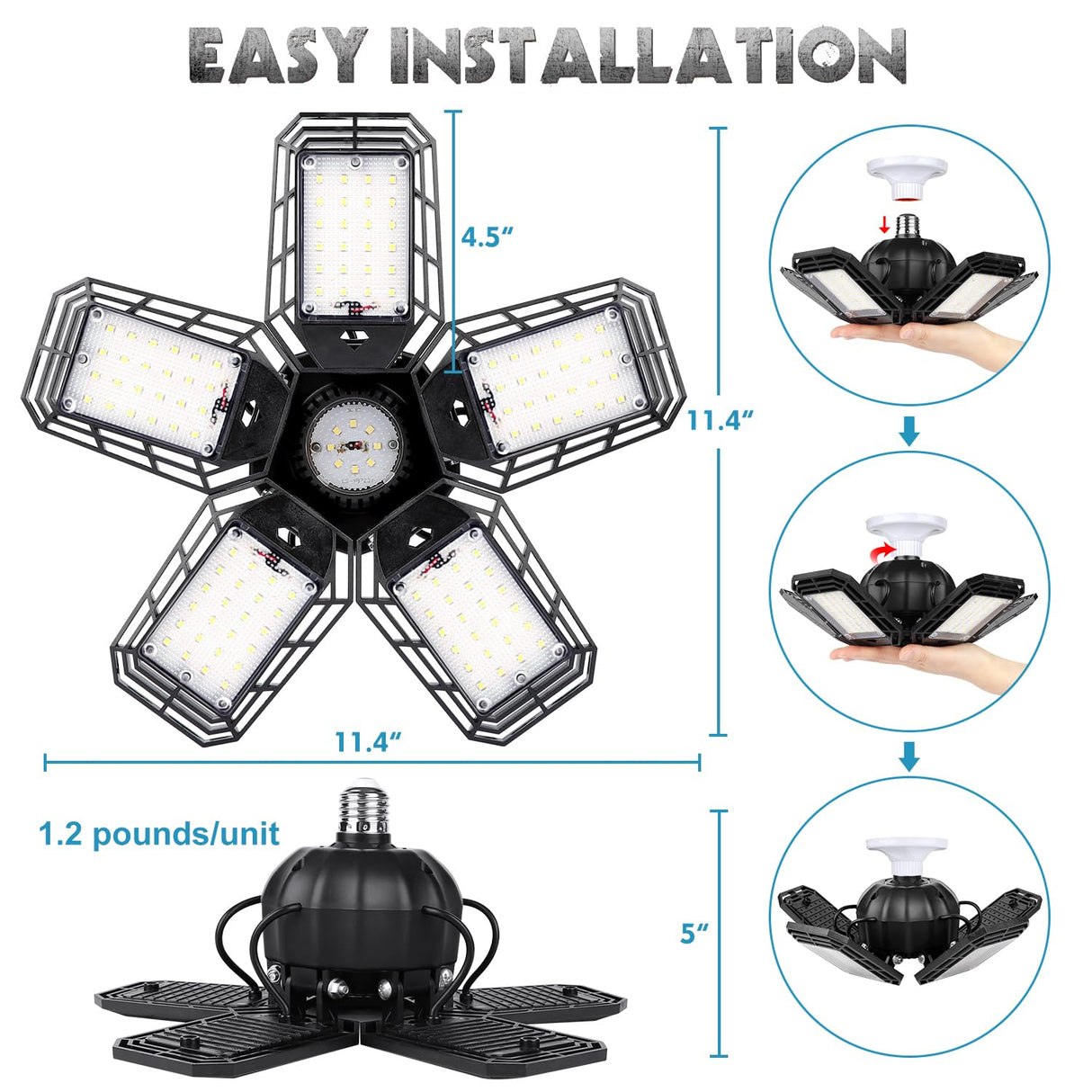 EASY INSTALLATION

4.5″

11.4″

11.4″

1.2 pounds/unit

5″