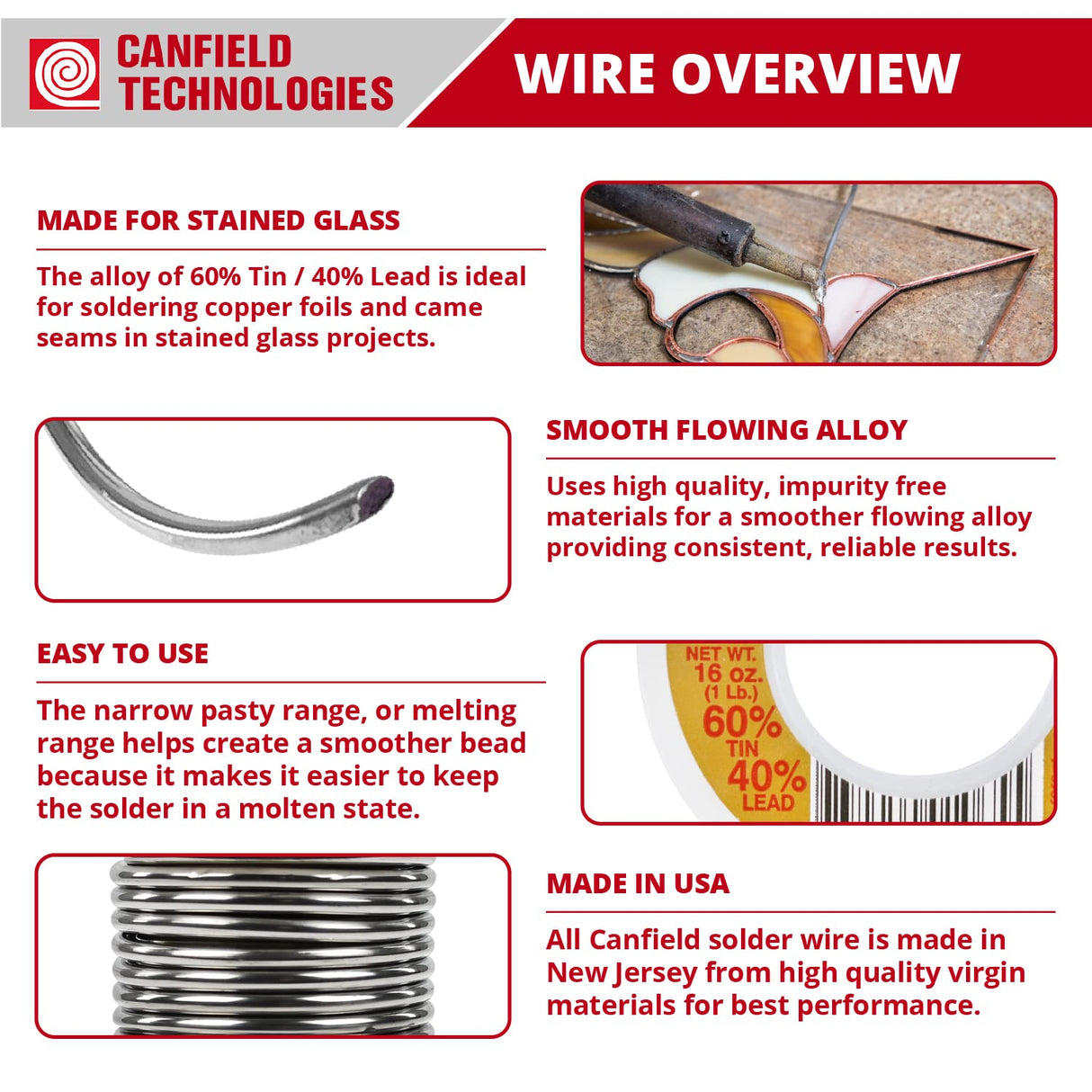 CANFIELD TECHNOLOGIES

WIRE OVERVIEW

MADE FOR STAINED GLASS

The alloy of 60% Tin / 40% Lead is ideal for soldering copper foils and came seams in stained glass projects.

SMOOTH FLOWING ALLOY

Uses high quality, impurity free materials for a smoother flowing alloy providing consistent, reliable results.

EASY TO USE

The narrow pasty range, or melting range helps create a smoother bead because it makes it easier to keep the solder in a molten state.

NET WT. 16 oz. (1 Lb.) 60% TIN 40% LEAD

MADE IN USA

All Canfield solder wire is made in New Jersey from high quality virgin materials for best performance.