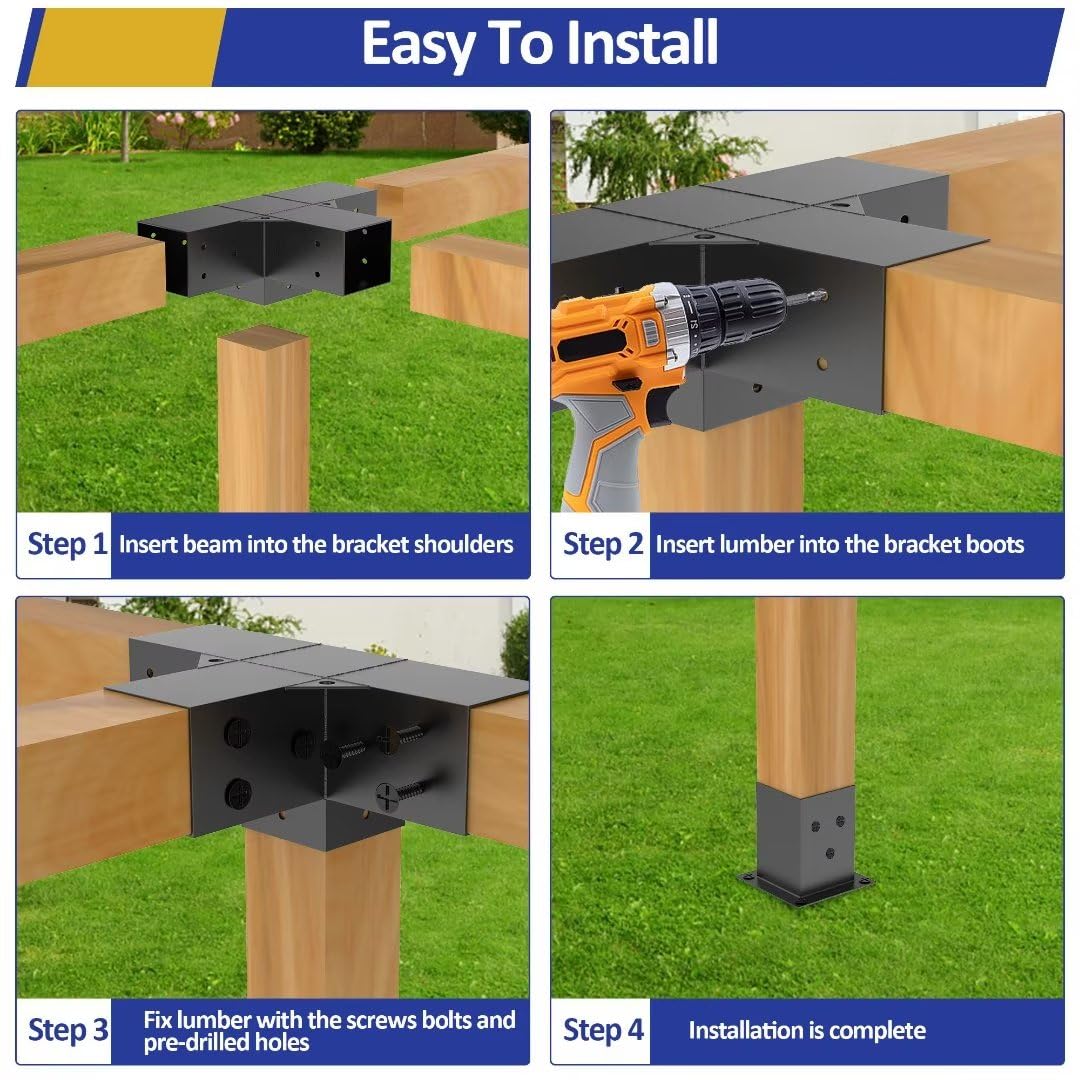 Easy To Install

Step 1 Insert beam into the bracket shoulders

Step 2 Insert lumber into the bracket boots

Step 3 Fix lumber with the screws bolts and pre-drilled holes

Step 4 Installation is complete