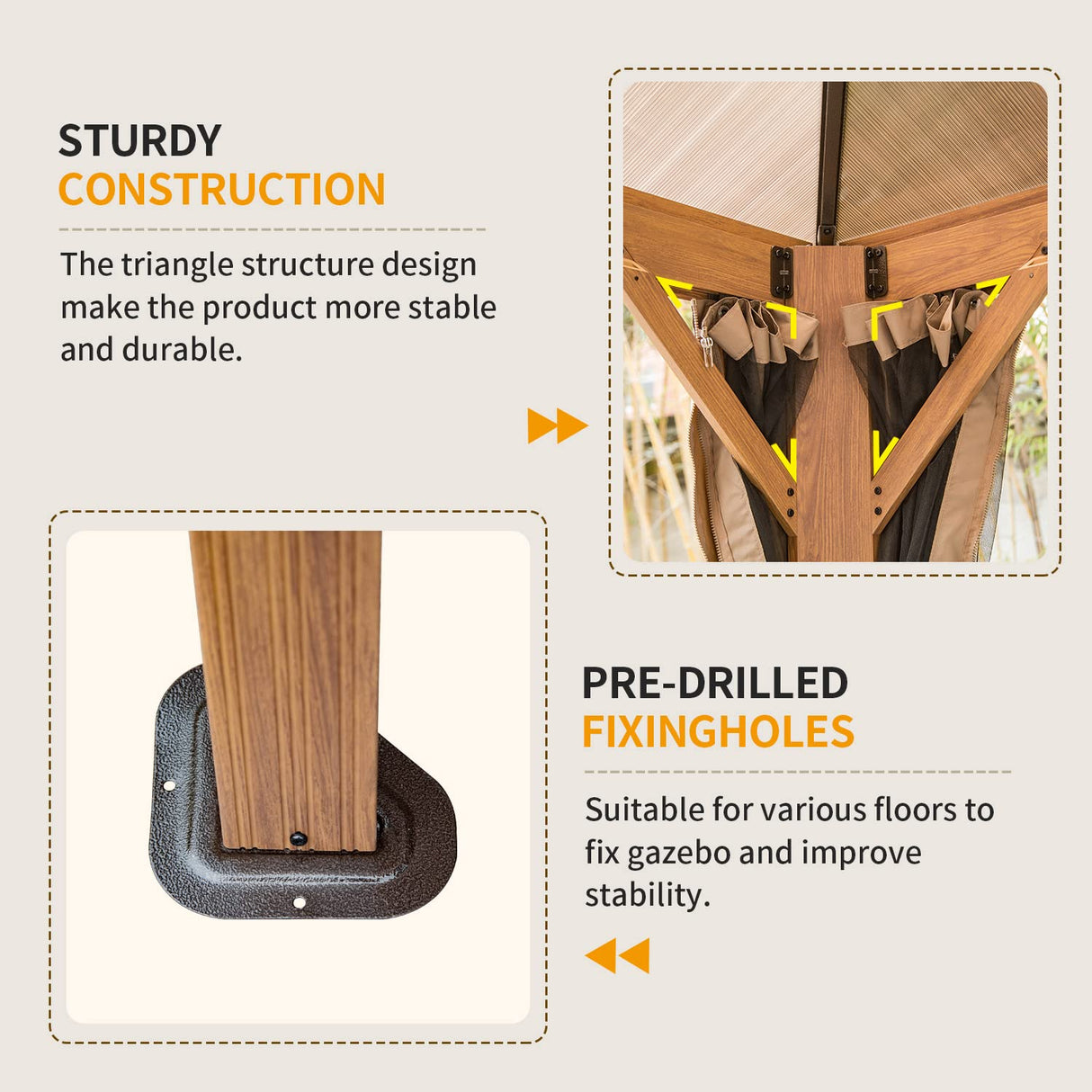 STURDY
CONSTRUCTION

The triangle structure design make the product more stable and durable.

PRE-DRILLED
FIXINGHOLES

Suitable for various floors to fix gazebo and improve stability.