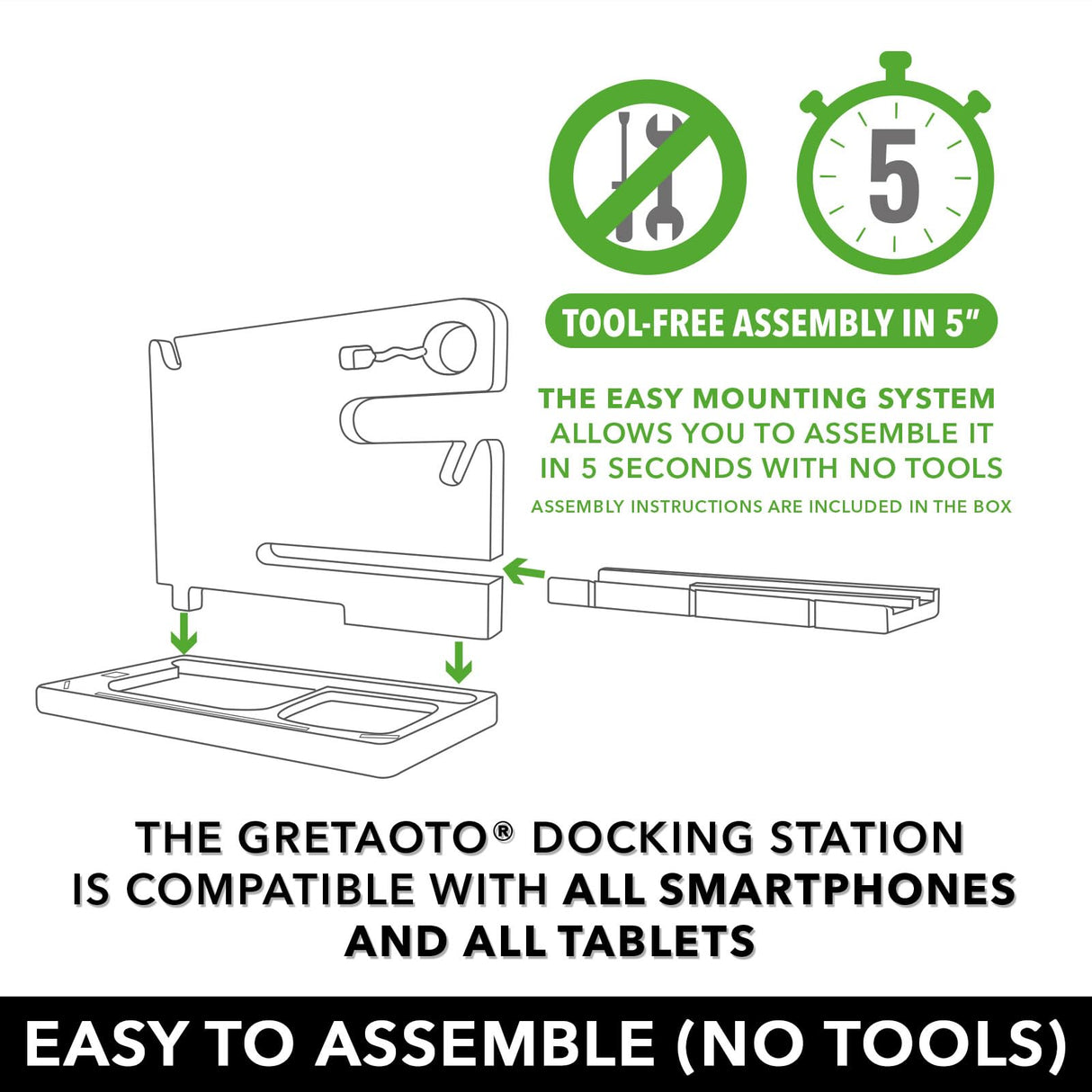 5

TOOL-FREE ASSEMBLY IN 5"

THE EASY MOUNTING SYSTEM ALLOWS YOU TO ASSEMBLE IT IN 5 SECONDS WITH NO TOOLS

ASSEMBLY INSTRUCTIONS ARE INCLUDED IN THE BOX

THE GRETAOTO® DOCKING STATION IS COMPATIBLE WITH ALL SMARTPHONES AND ALL TABLETS

EASY TO ASSEMBLE (NO TOOLS)