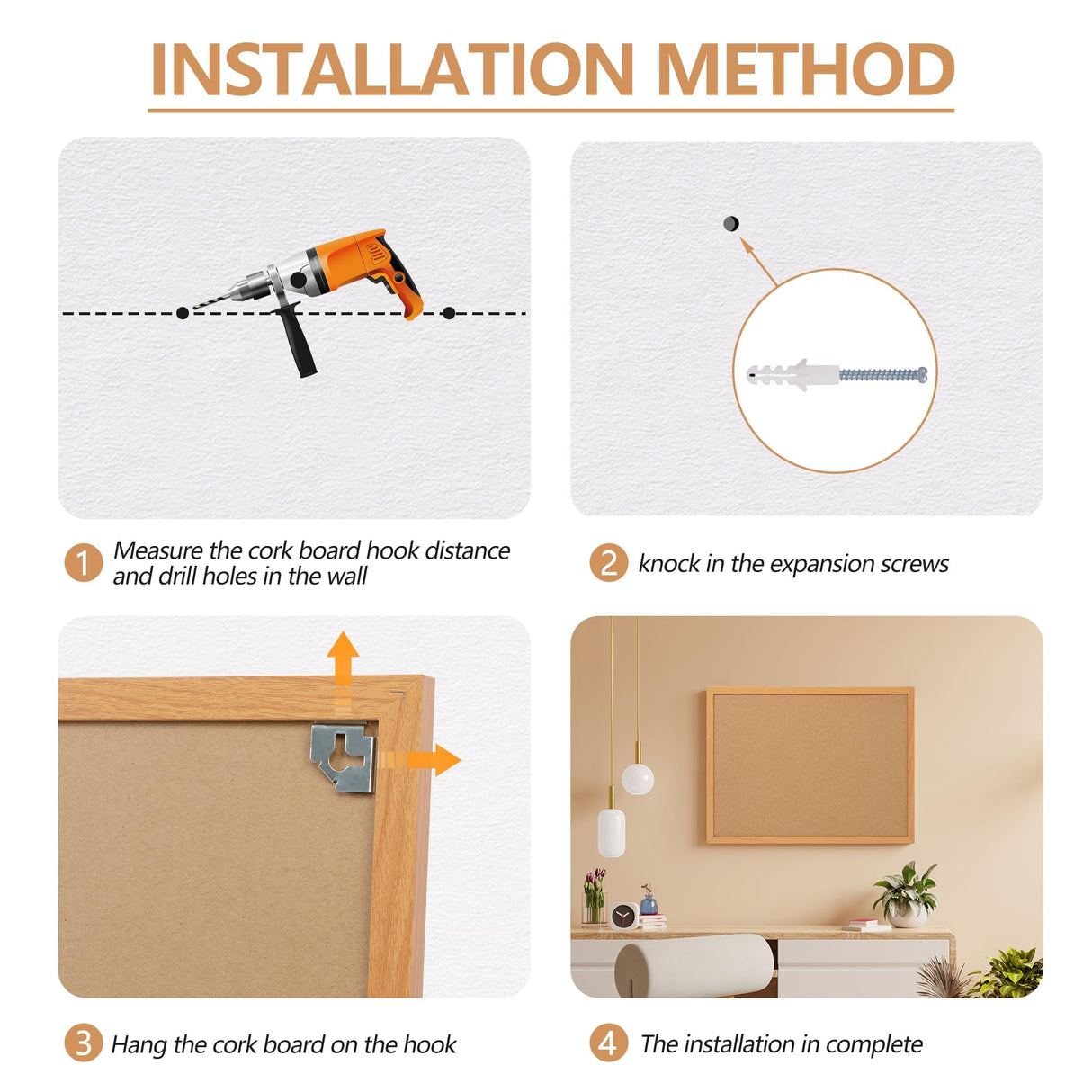 INSTALLATION METHOD

1 Measure the cork board hook distance and drill holes in the wall

2 knock in the expansion screws

3 Hang the cork board on the hook

4 The installation in complete