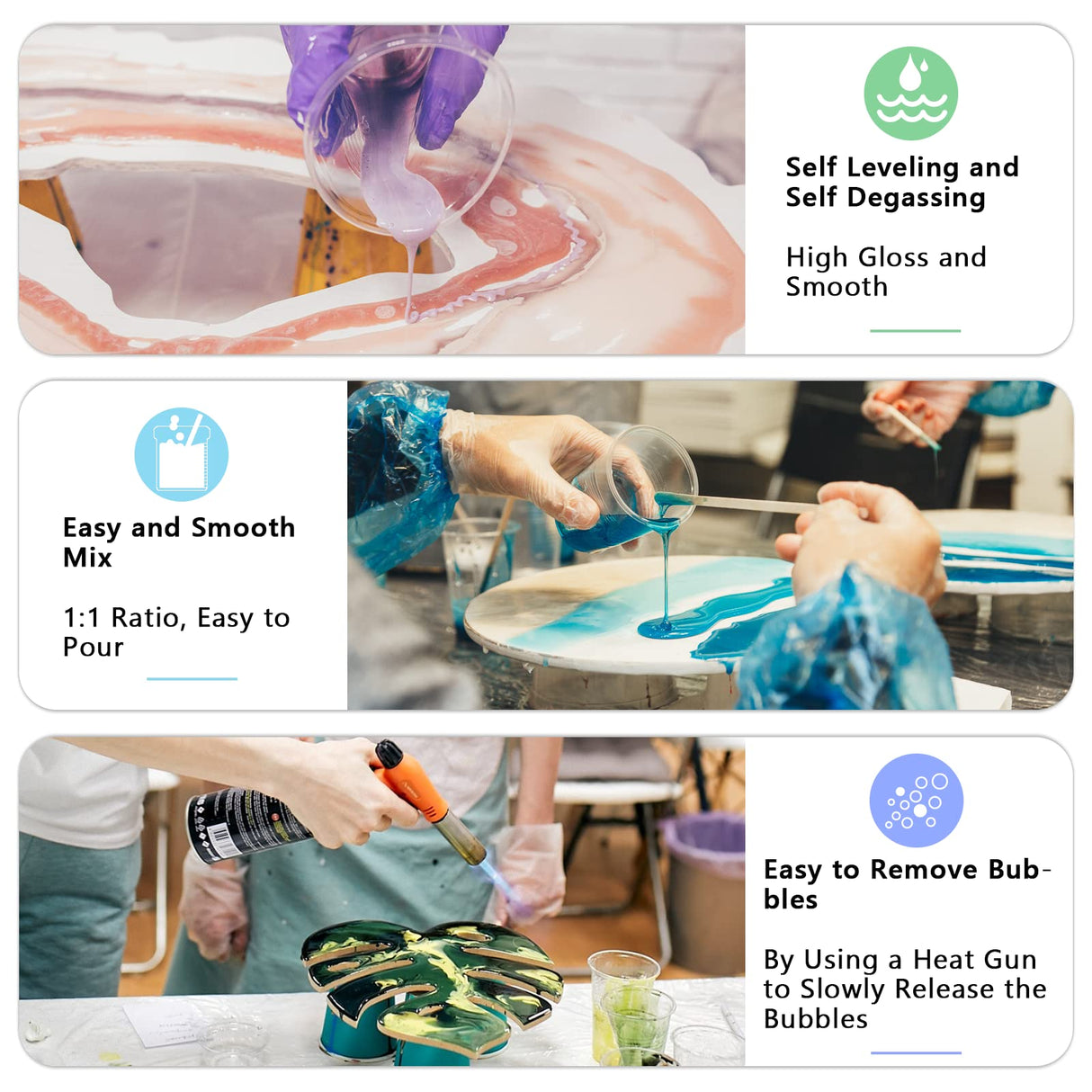 Self Leveling and Self Degassing

High Gloss and Smooth

Easy and Smooth Mix

1:1 Ratio, Easy to Pour

Easy to Remove Bubbles

By Using a Heat Gun to Slowly Release the Bubbles