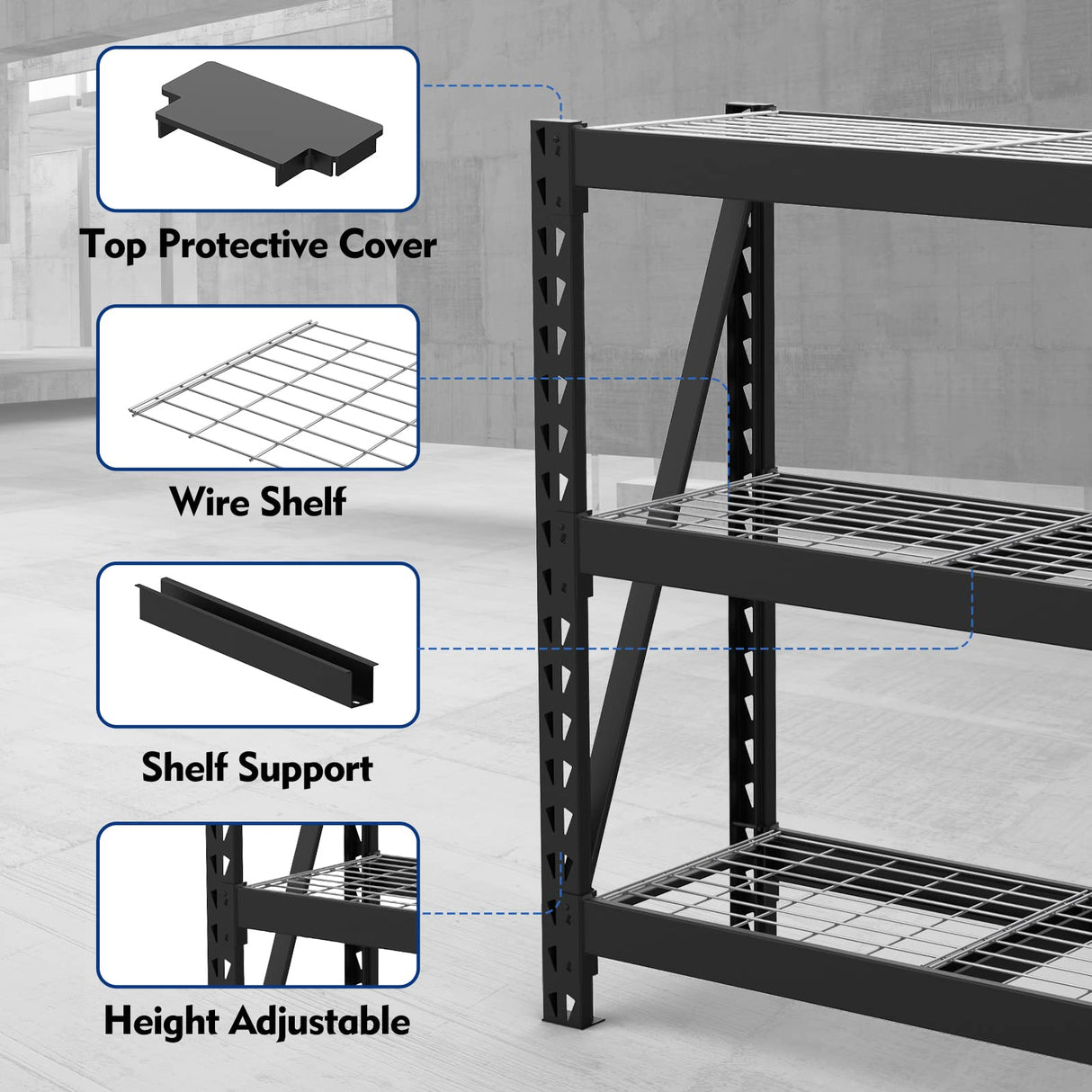 Top Protective Cover

Wire Shelf

Shelf Support

Height Adjustable