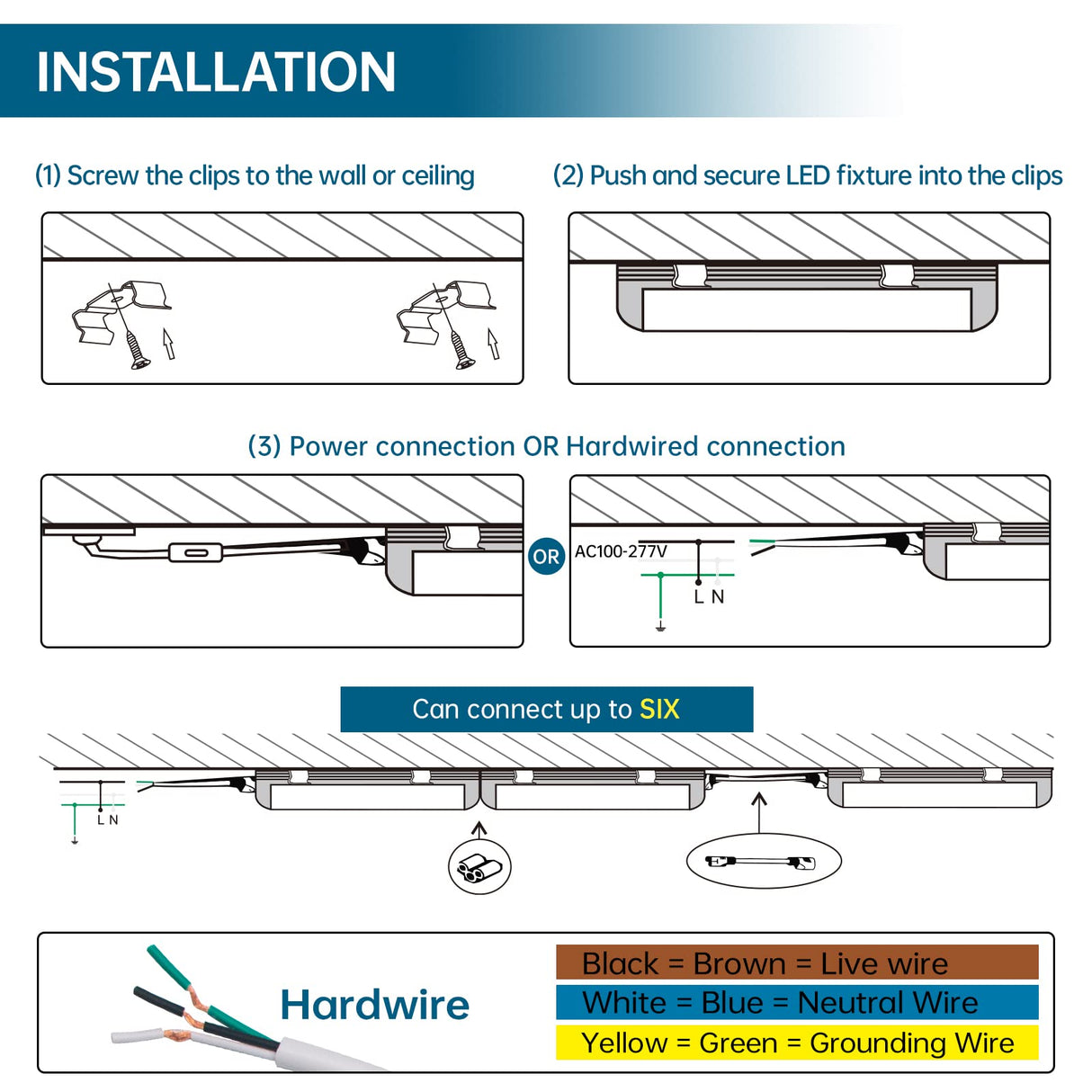 INSTALLATION

(1) Screw the clips to the wall or ceiling

(2) Push and secure LED fixture into the clips

(3) Power connection OR Hardwired connection

OR

AC100-277V

L N

Can connect up to SIX

L N

Hardwire

Black = Brown = Live wire
White = Blue = Neutral Wire
Yellow = Green = Grounding Wire