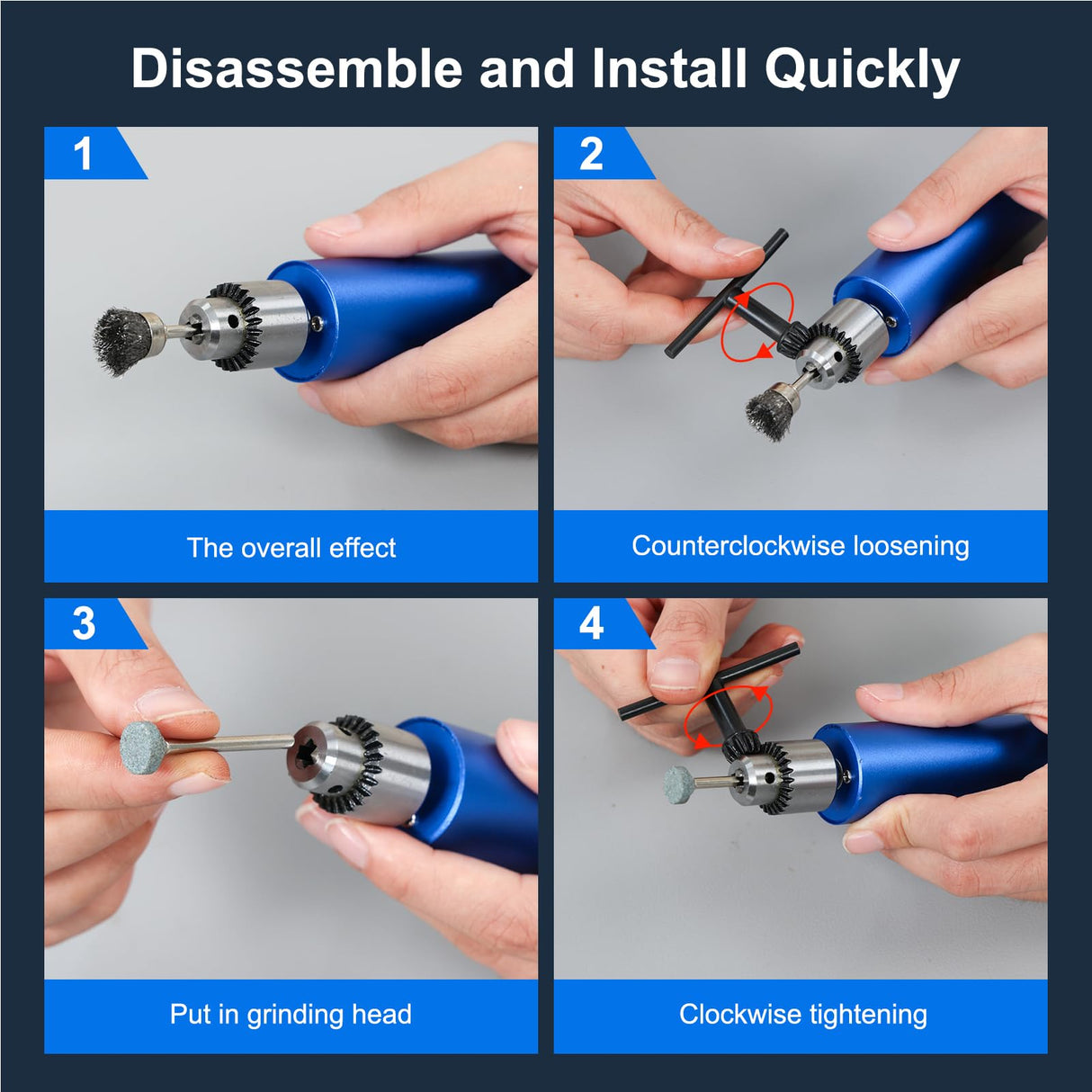 Disassemble and Install Quickly

1

The overall effect

2

Counterclockwise loosening

3

Put in grinding head

4

Clockwise tightening