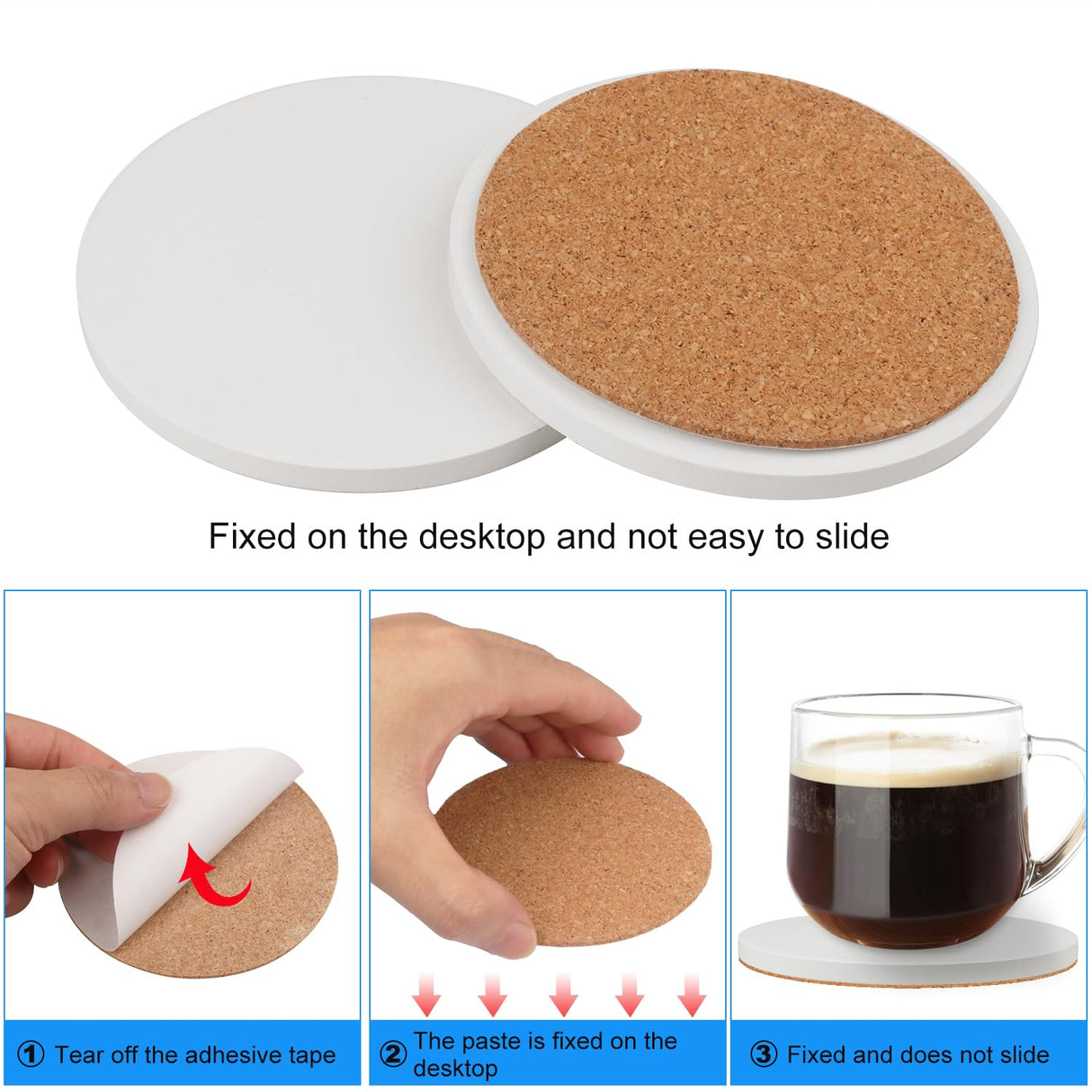 Fixed on the desktop and not easy to slide

① Tear off the adhesive tape

② The paste is fixed on the desktop

③ Fixed and does not slide