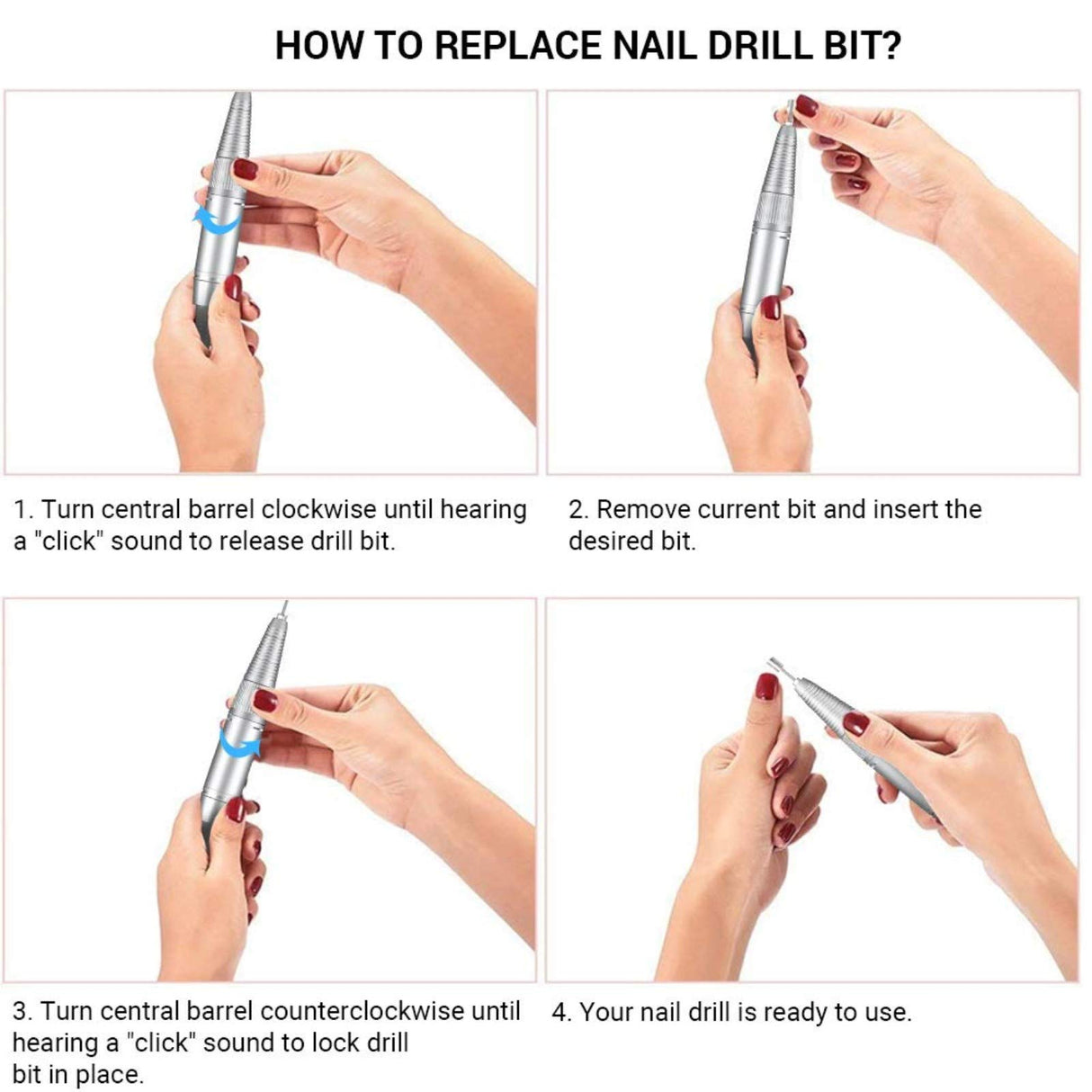 HOW TO REPLACE NAIL DRILL BIT?

1. Turn central barrel clockwise until hearing a "click" sound to release drill bit.

2. Remove current bit and insert the desired bit.

3. Turn central barrel counterclockwise until hearing a "click" sound to lock drill bit in place.

4. Your nail drill is ready to use.