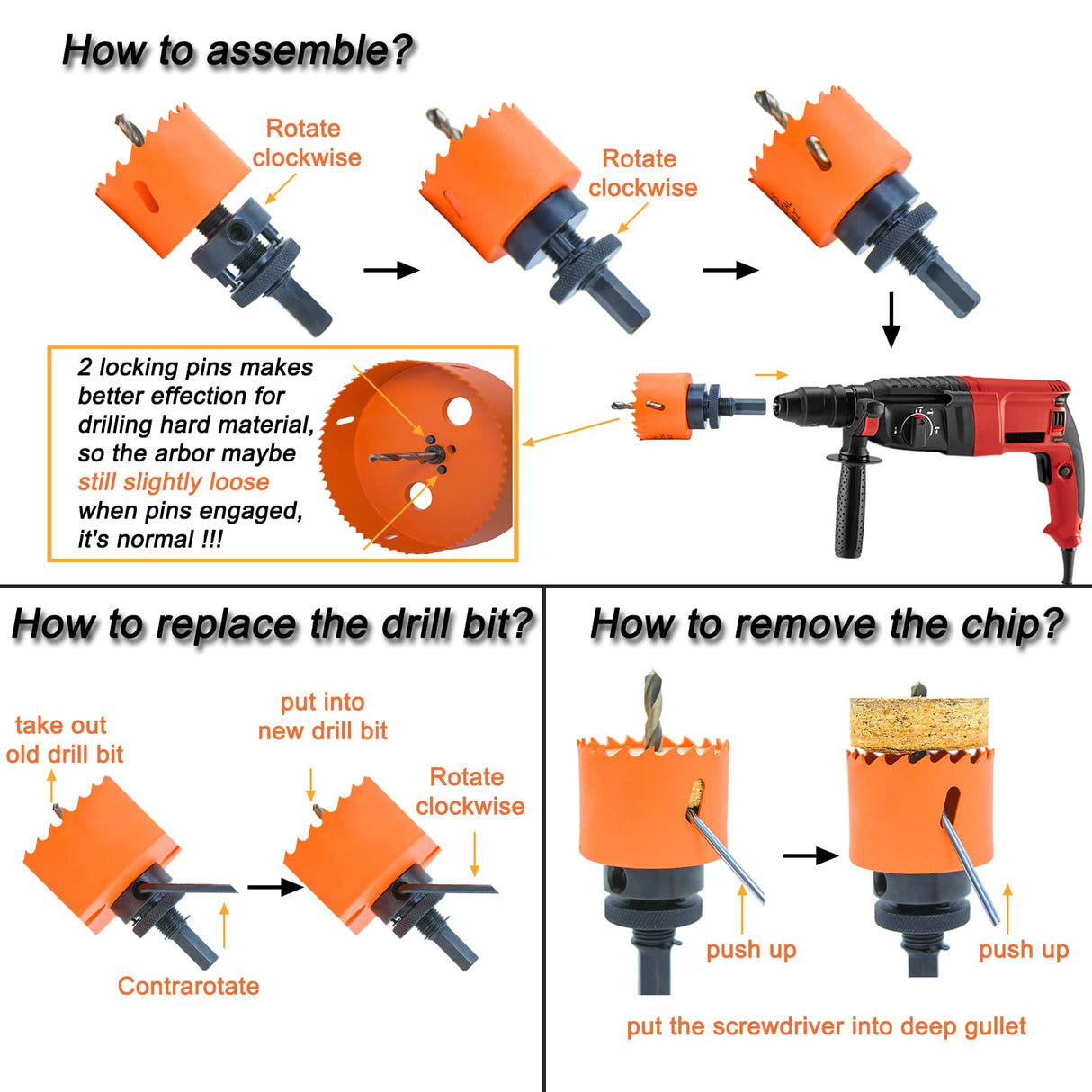 How to assemble?

Rotate clockwise

Rotate clockwise

2 locking pins makes better effection for drilling hard material, so the arbor maybe still slightly loose when pins engaged, it's normal !!!

How to replace the drill bit?

take out old drill bit

put into new drill bit

Rotate clockwise

Contrarotate

How to remove the chip?

push up

push up

put the screwdriver into deep gullet