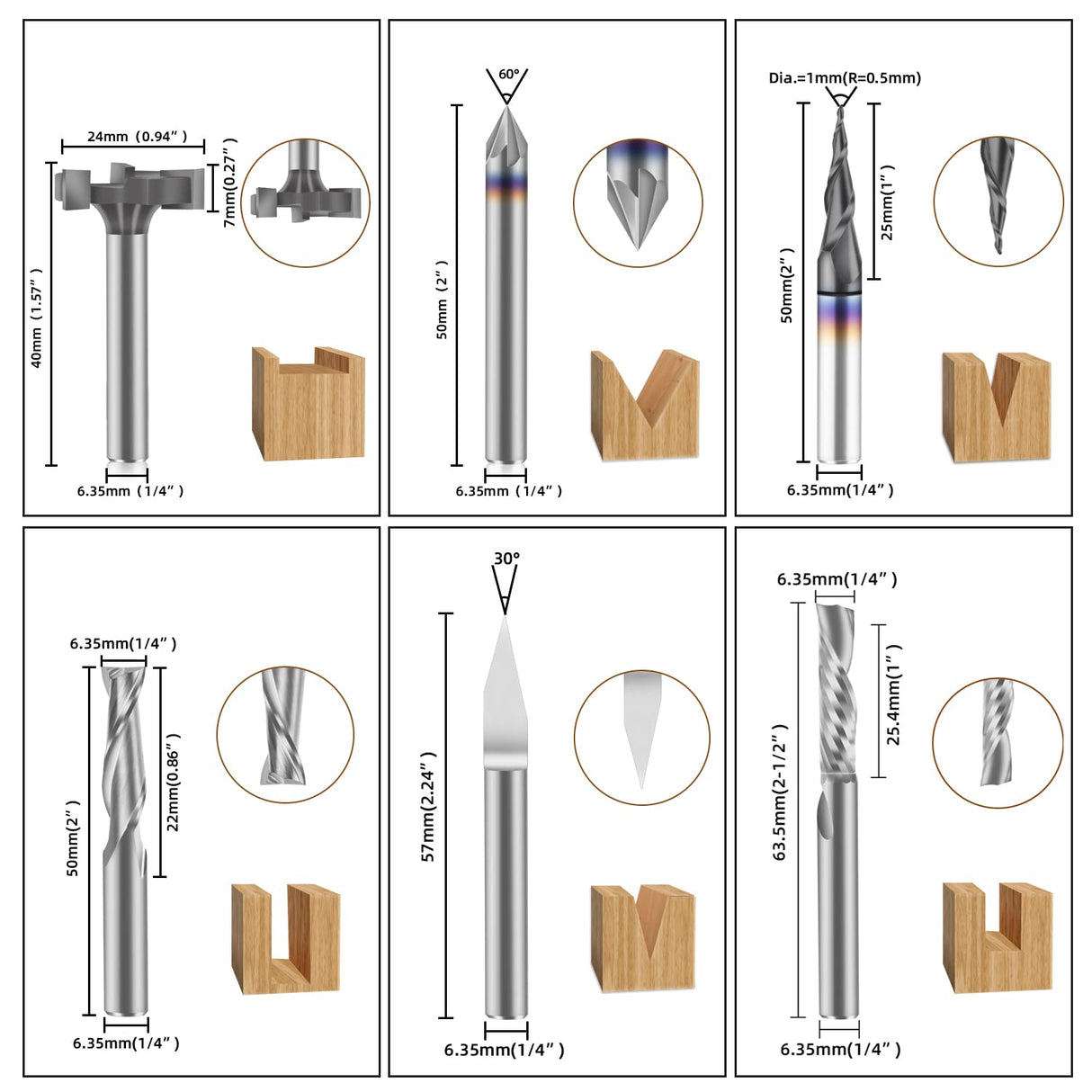 24mm（0.94″）
7mm(0.27″)
40mm（1.57″）
6.35mm（1/4″）

60°
50mm（2″）
6.35mm（1/4″）

Dia.=1mm(R=0.5mm)
25mm(1″)
50mm(2″)
6.35mm(1/4″)

6.35mm(1/4″)
22mm(0.86″)
50mm(2″)
6.35mm(1/4″)

30°
57mm(2.24″)
6.35mm(1/4″)

6.35mm(1/4″)
25.4mm(1″)
63.5mm(2-1/2″)
6.35mm(1/4″)