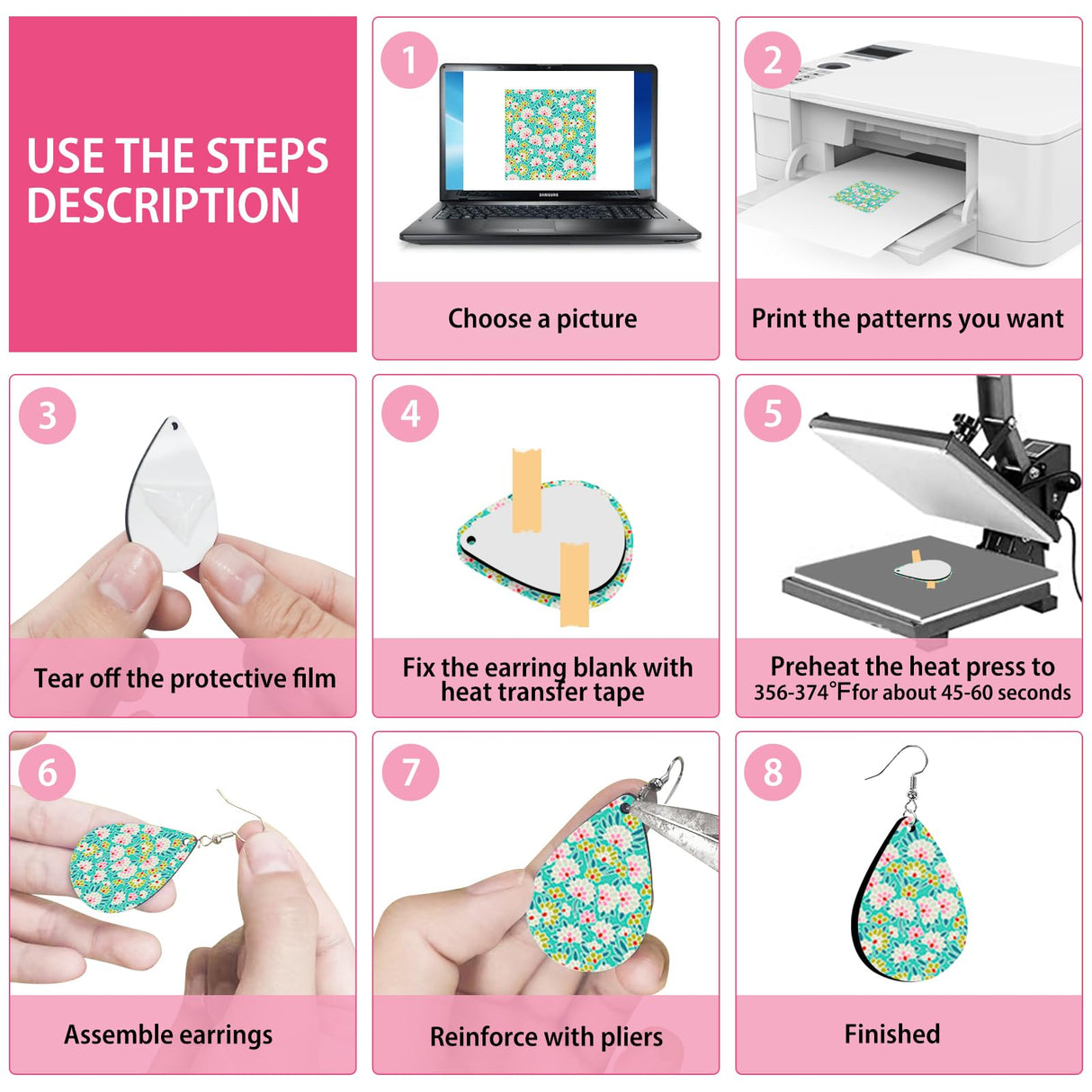 USE THE STEPS DESCRIPTION

1

SAMSUNG

Choose a picture

2

Print the patterns you want

3

Tear off the protective film

4

Fix the earring blank with heat transfer tape

5

Preheat the heat press to 356-374°F for about 45-60 seconds

6

Assemble earrings

7

Reinforce with pliers

8

Finished