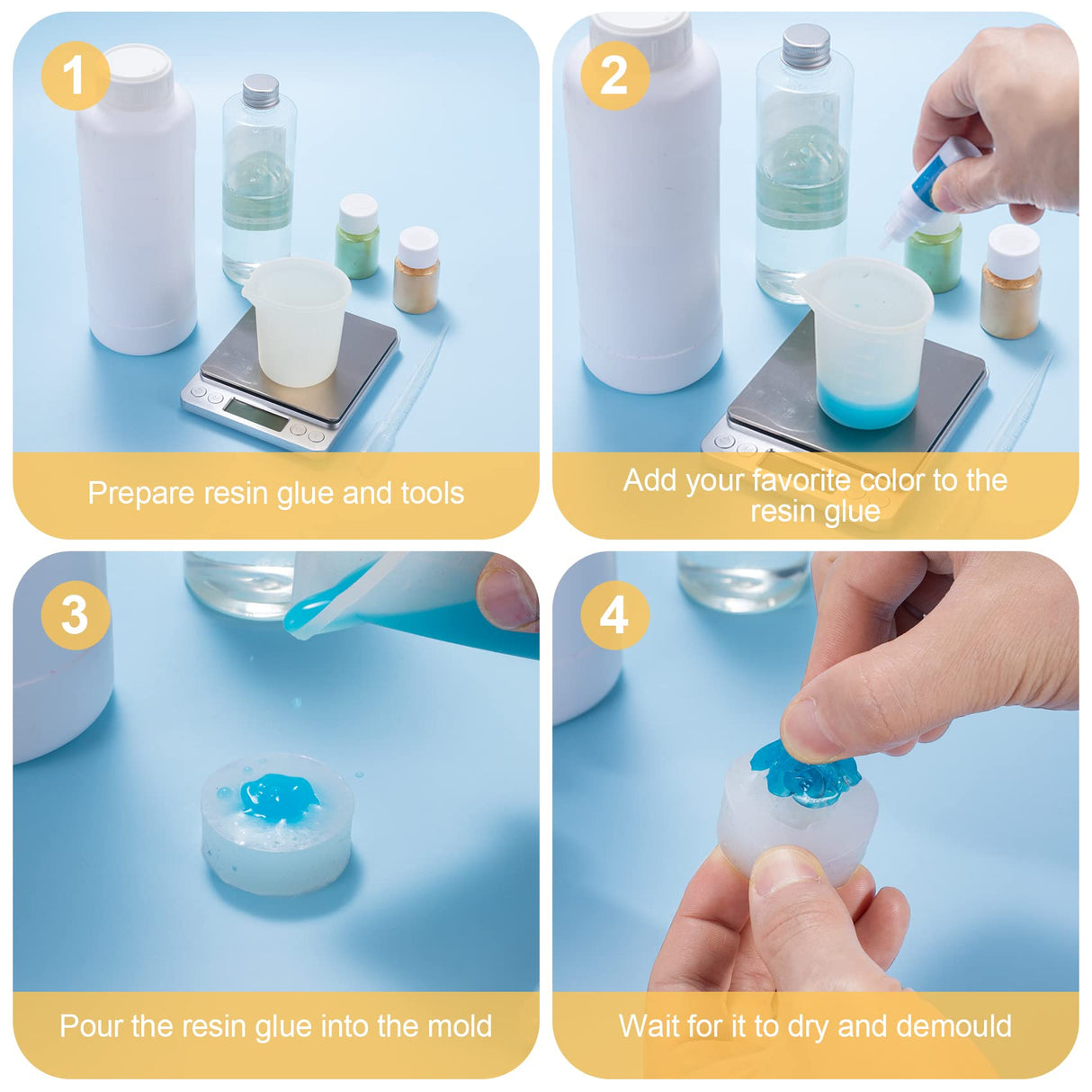 1

Prepare resin glue and tools

2

Add your favorite color to the resin glue

3

Pour the resin glue into the mold

4

Wait for it to dry and demould