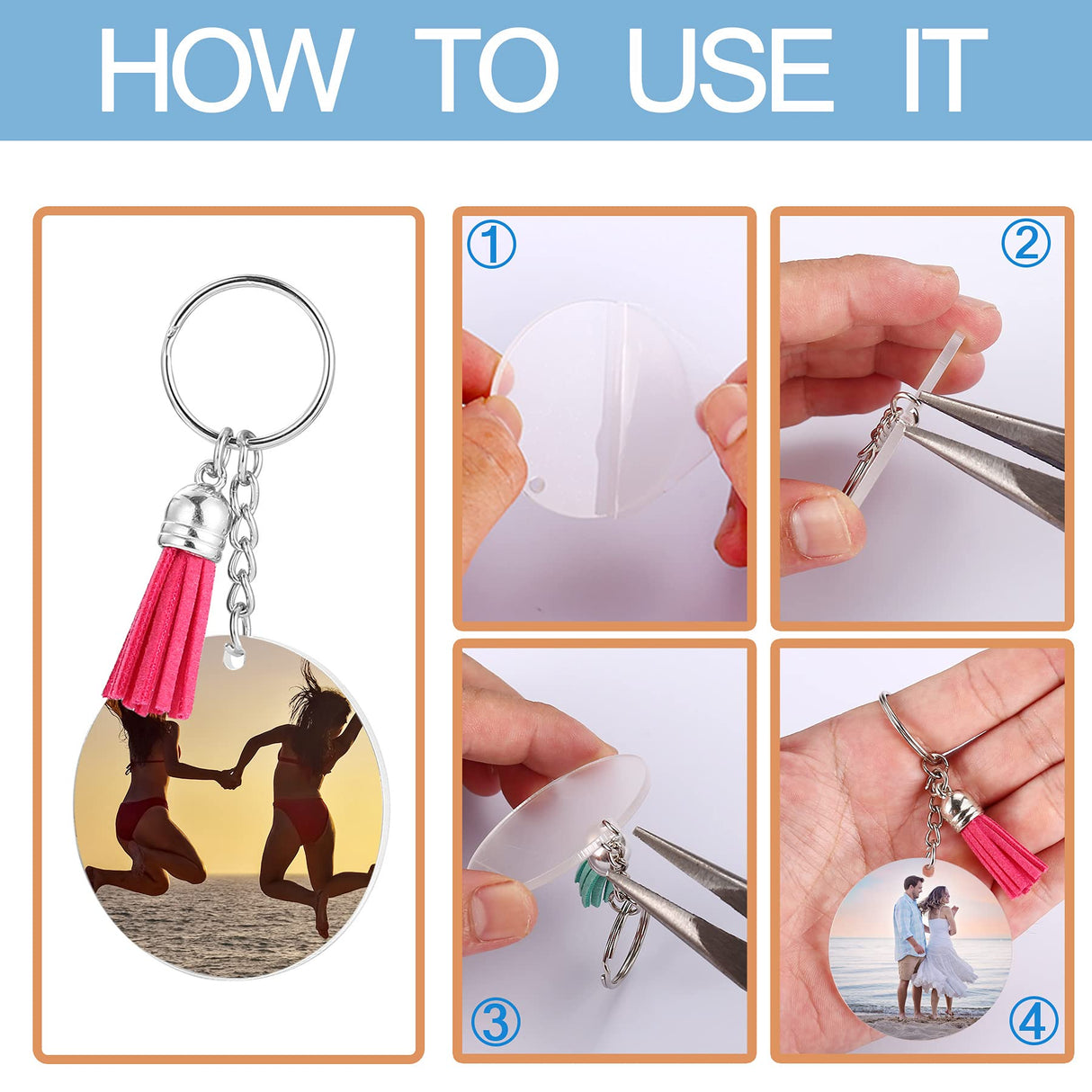 HOW TO USE IT

①

②

③

④