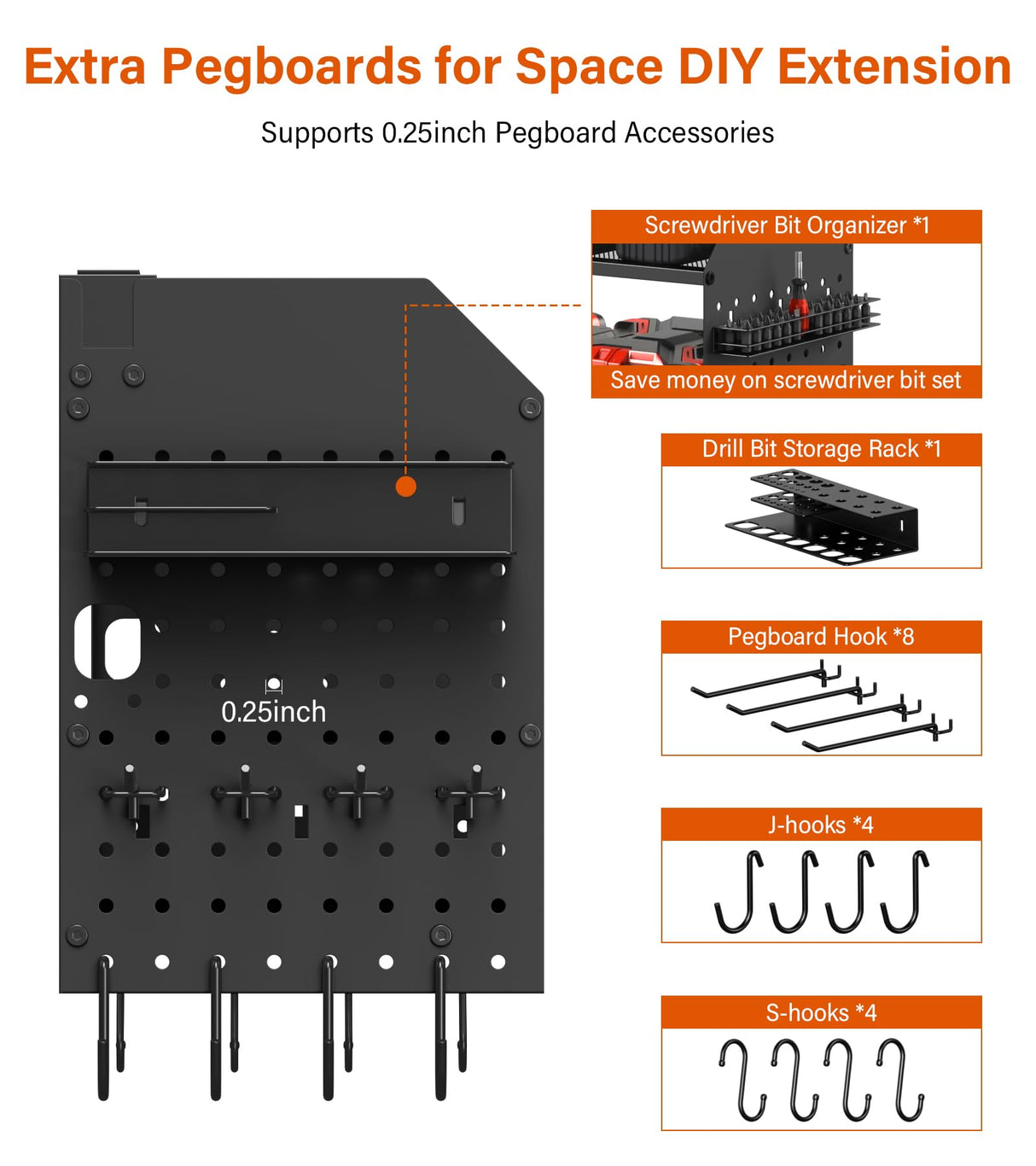 Extra Pegboards for Space DIY Extension

Supports 0.25inch Pegboard Accessories

0.25inch

Screwdriver Bit Organizer *1

Save money on screwdriver bit set

Drill Bit Storage Rack *1

Pegboard Hook *8

J-hooks *4

S-hooks *4