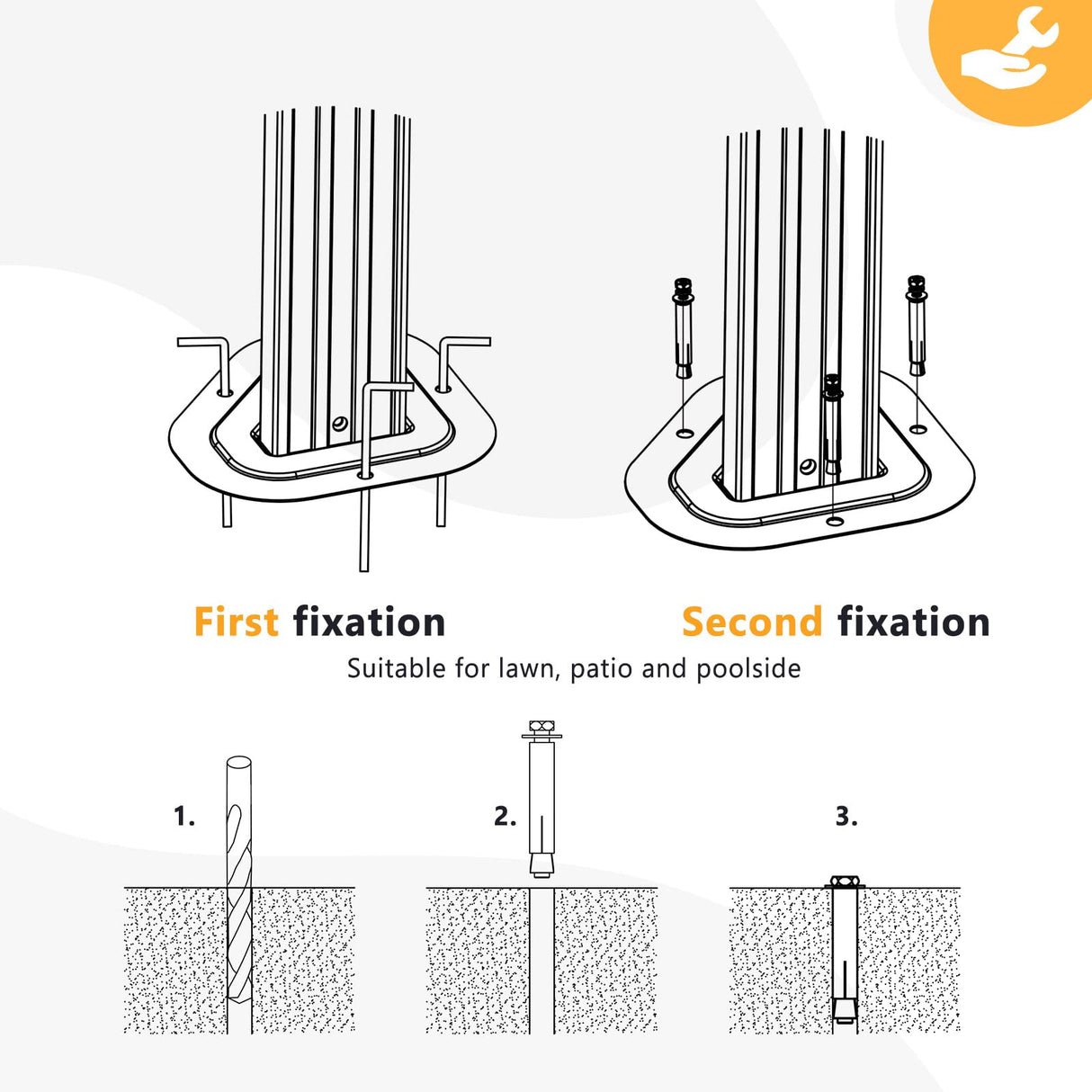 First fixation

Second fixation

Suitable for lawn, patio and poolside

1.

2.

3.