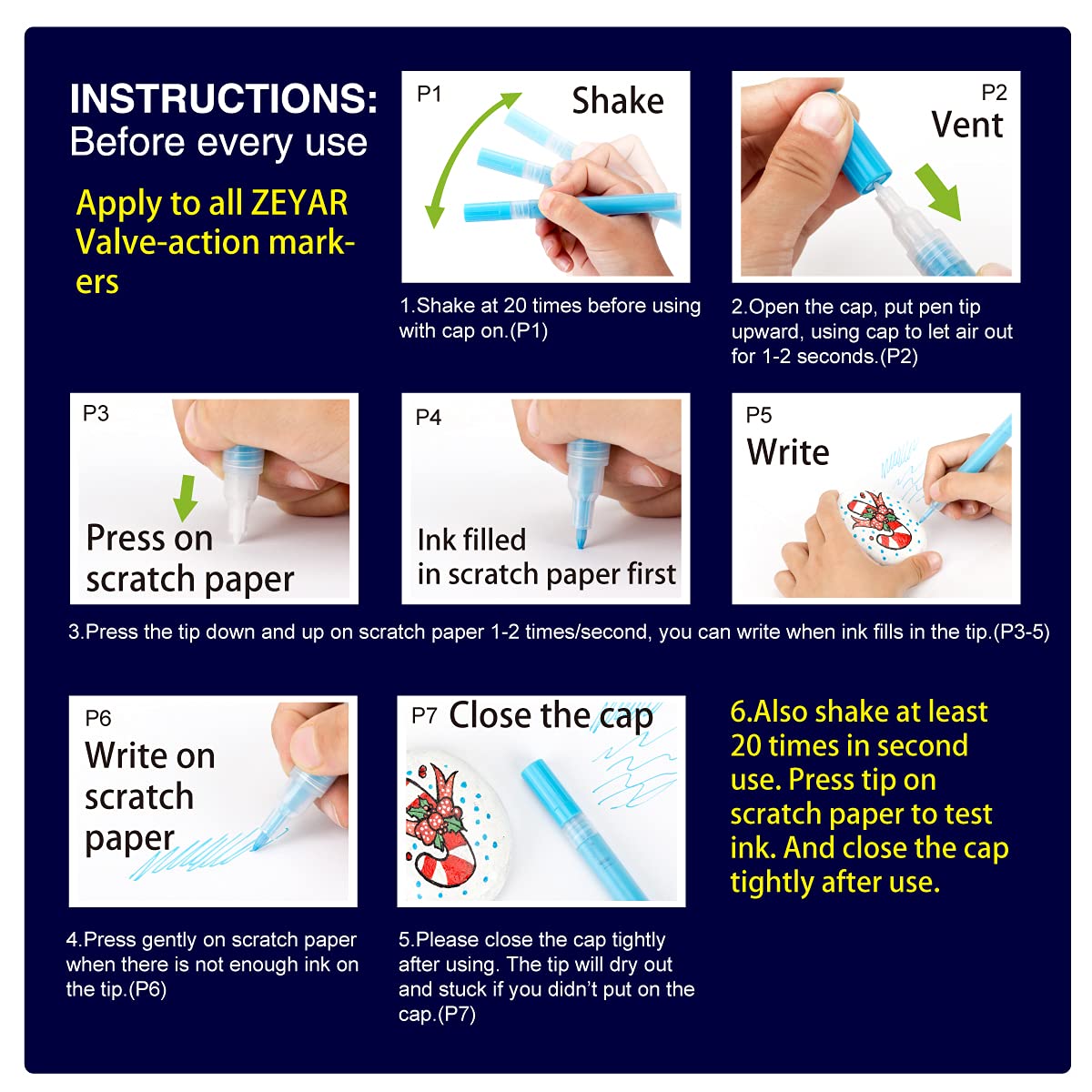 INSTRUCTIONS:
Before every use

Apply to all ZEYAR Valve-action markers

P1 Shake

1.Shake at 20 times before using with cap on.(P1)

P2 Vent

2.Open the cap, put pen tip upward, using cap to let air out for 1-2 seconds.(P2)

P3 Press on scratch paper

P4 Ink filled in scratch paper first

P5 Write

3.Press the tip down and up on scratch paper 1-2 times/second, you can write when ink fills in the tip.(P3-5)

P6 Write on scratch paper

4.Press gently on scratch paper when there is not enough ink on the tip.(P6)

P7 Close the cap

5.Please close the cap tightly after using. The tip will dry out and stuck if you didn't put on the cap.(P7)

6.Also shake at least 20 times in second use. Press tip on scratch paper to test ink. And close the cap tightly after use.