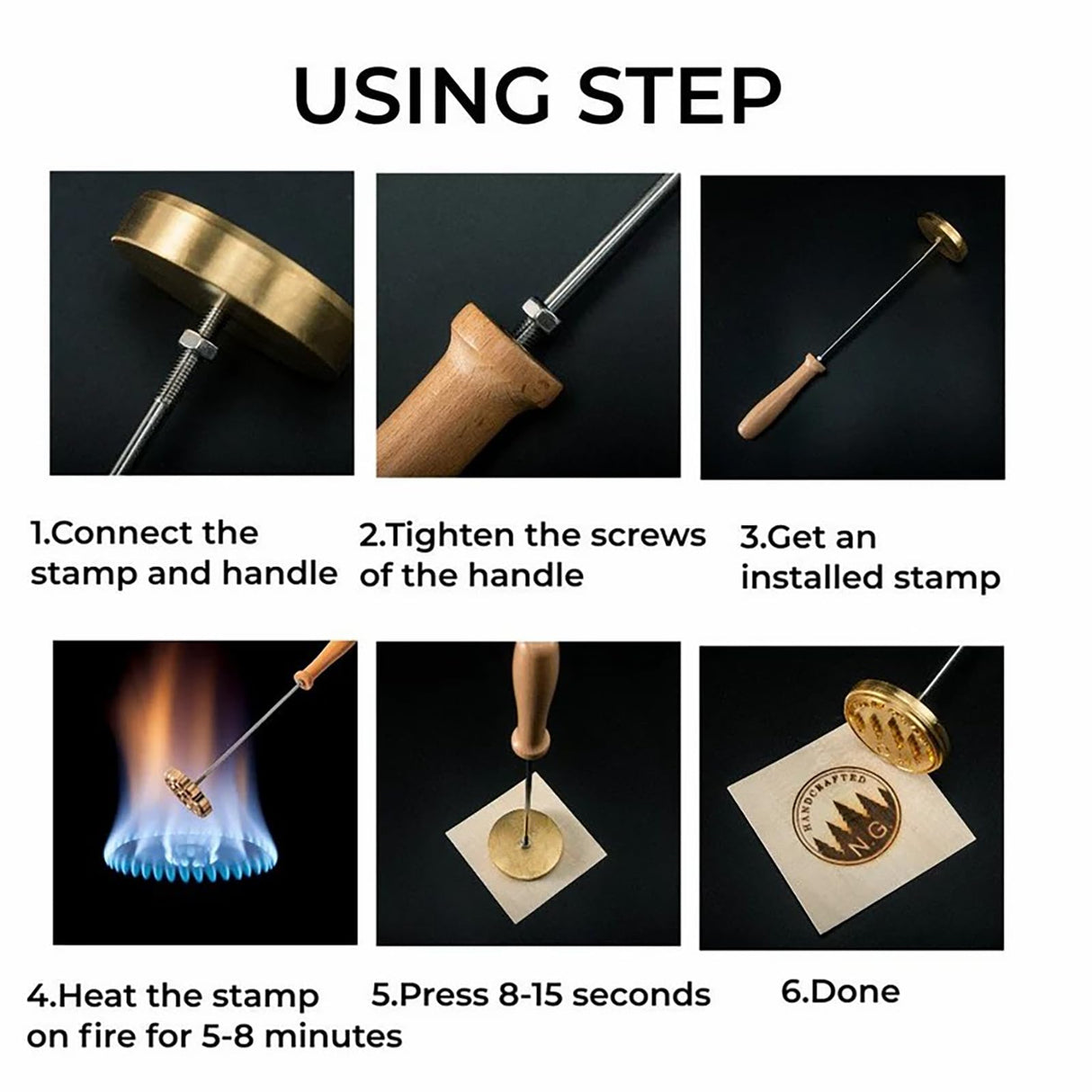 USING STEP

1.Connect the stamp and handle

2.Tighten the screws of the handle

3.Get an installed stamp

HANDCRAFTED
N.G

4.Heat the stamp on fire for 5-8 minutes

5.Press 8-15 seconds

6.Done