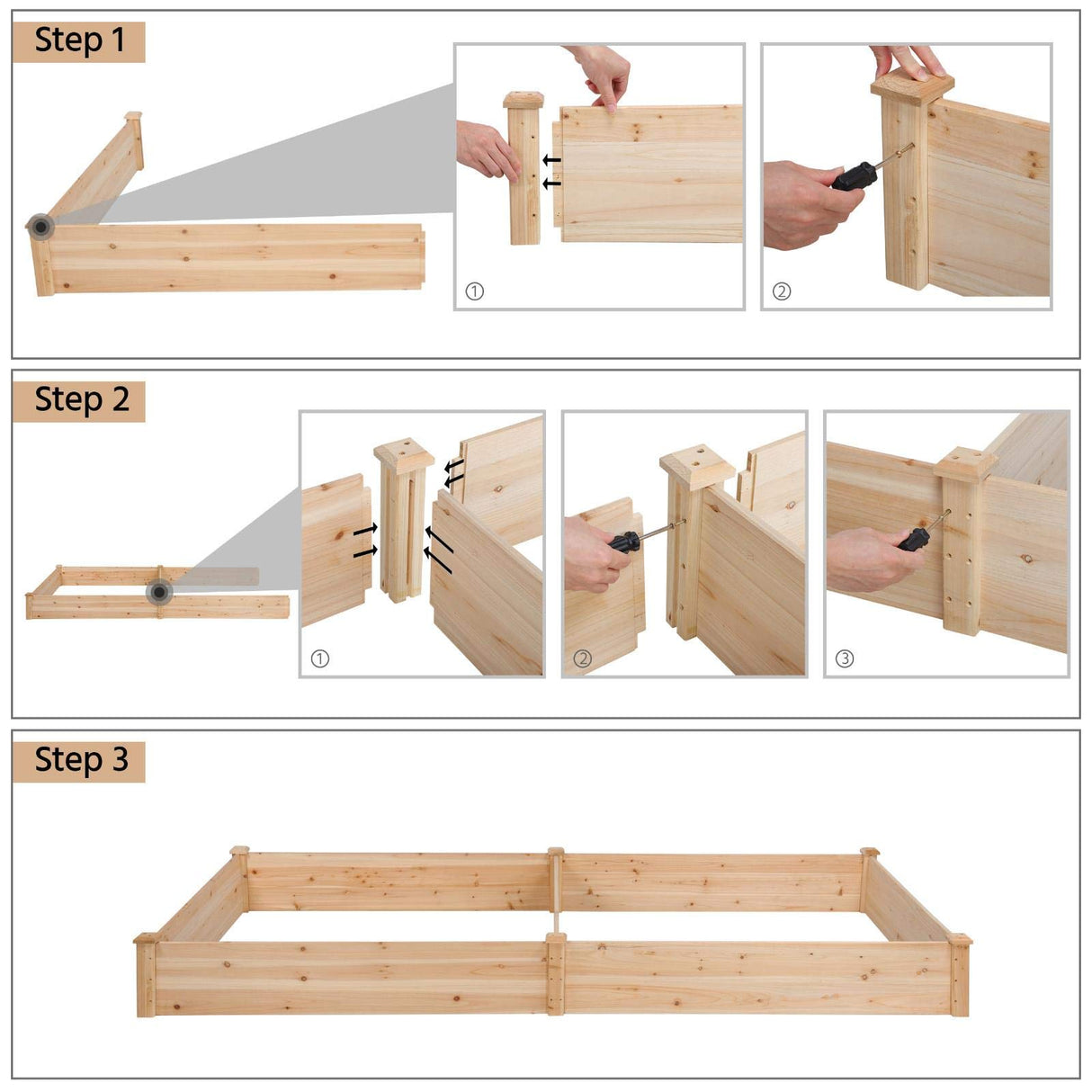 Step 1

①

②

Step 2

①

②

③

Step 3