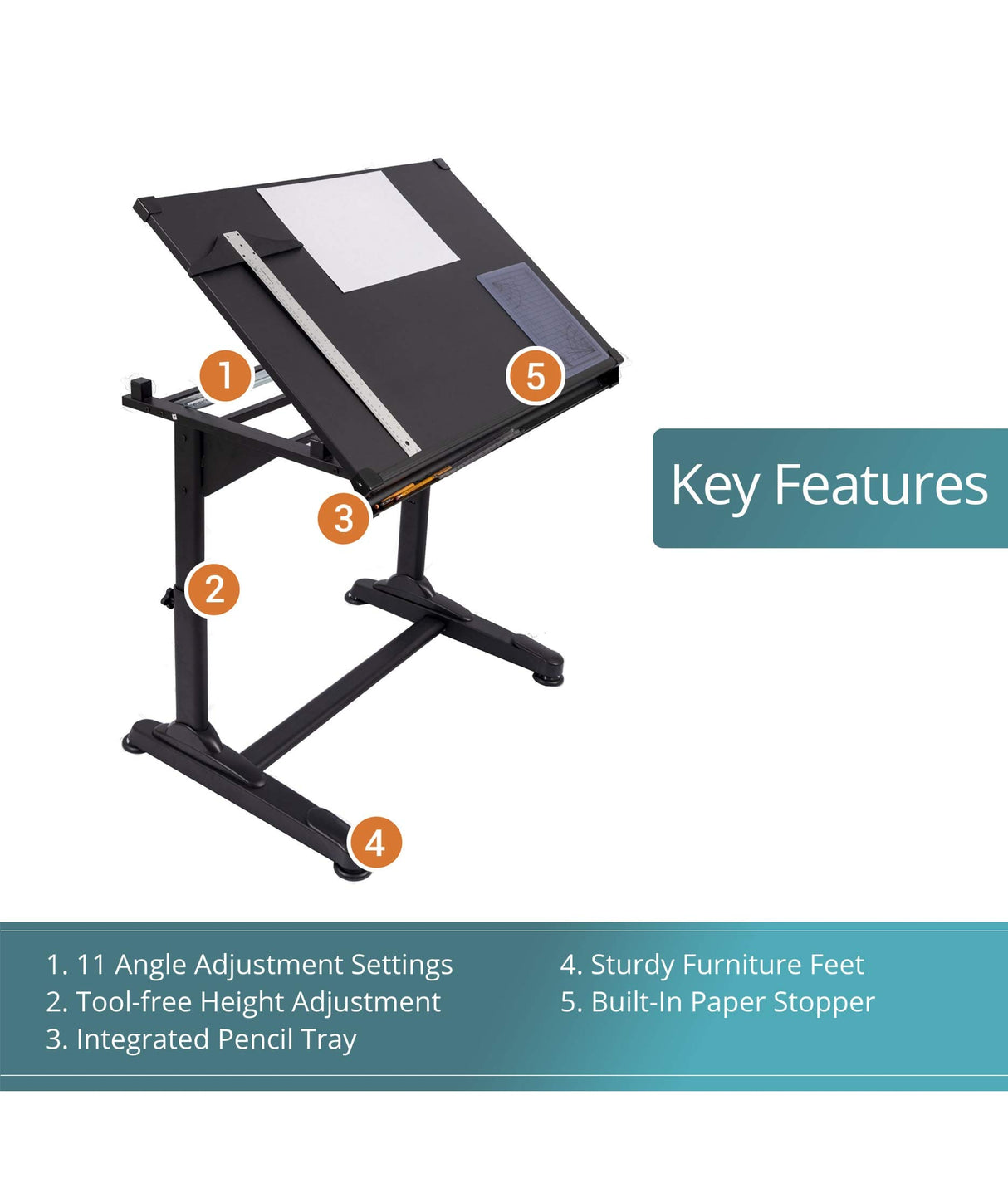 1

5

3

2

4

Key Features

1. 11 Angle Adjustment Settings
2. Tool-free Height Adjustment
3. Integrated Pencil Tray

4. Sturdy Furniture Feet
5. Built-In Paper Stopper