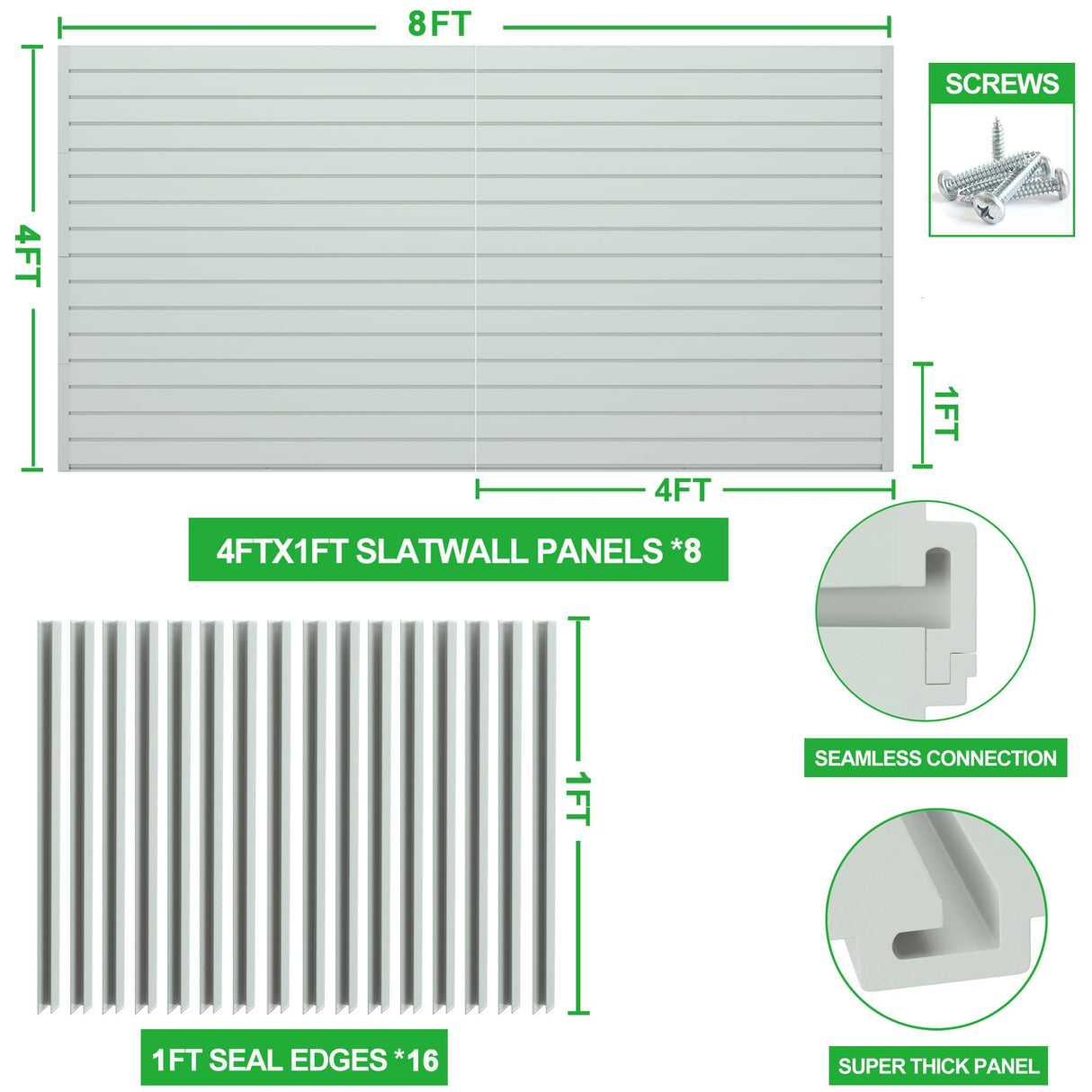 8FT

SCREWS

4FT

1FT

4FT

4FTX1FT SLATWALL PANELS *8

1FT

SEAMLESS CONNECTION

1FT SEAL EDGES *16

SUPER THICK PANEL