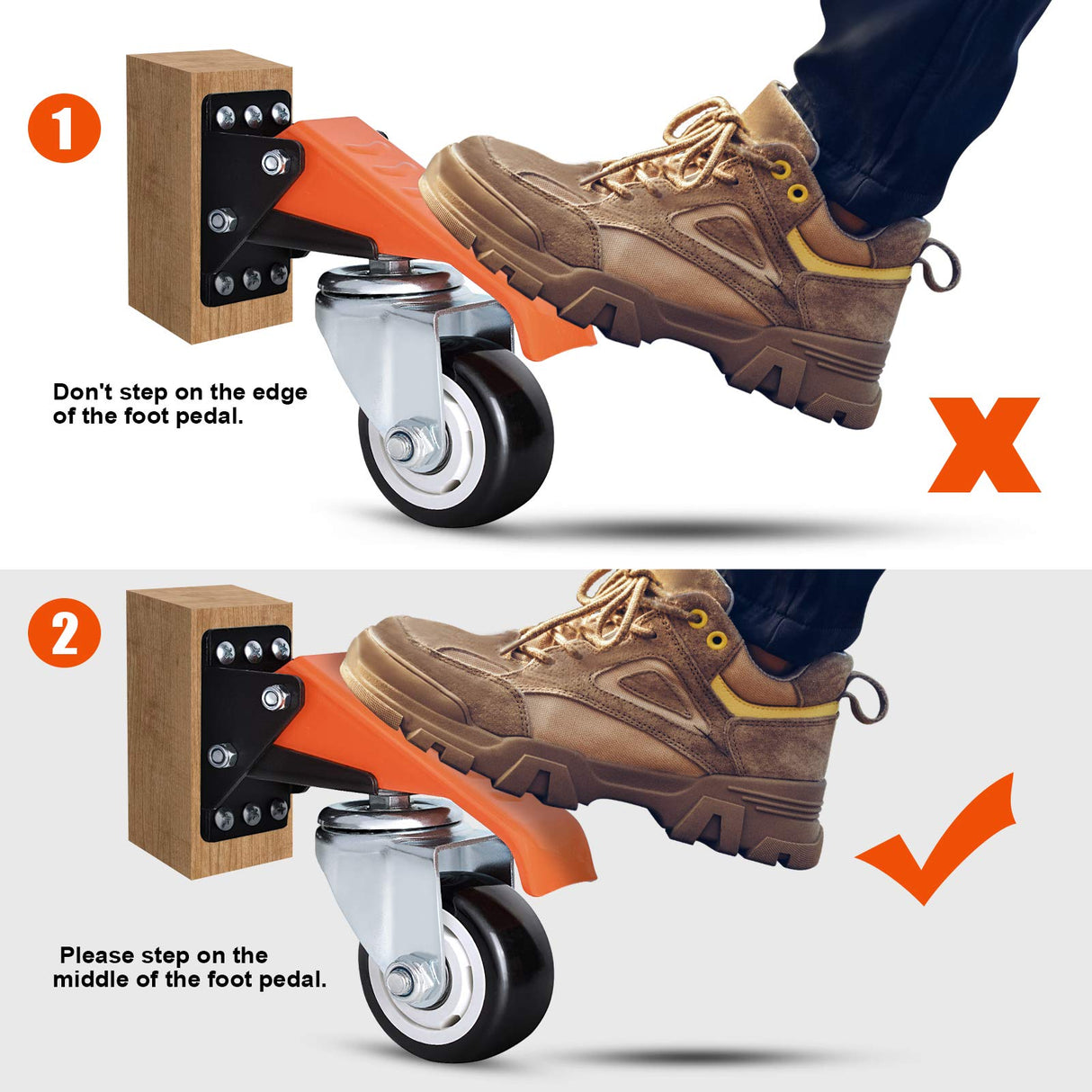 1

Don't step on the edge of the foot pedal.

X

2

Please step on the middle of the foot pedal.