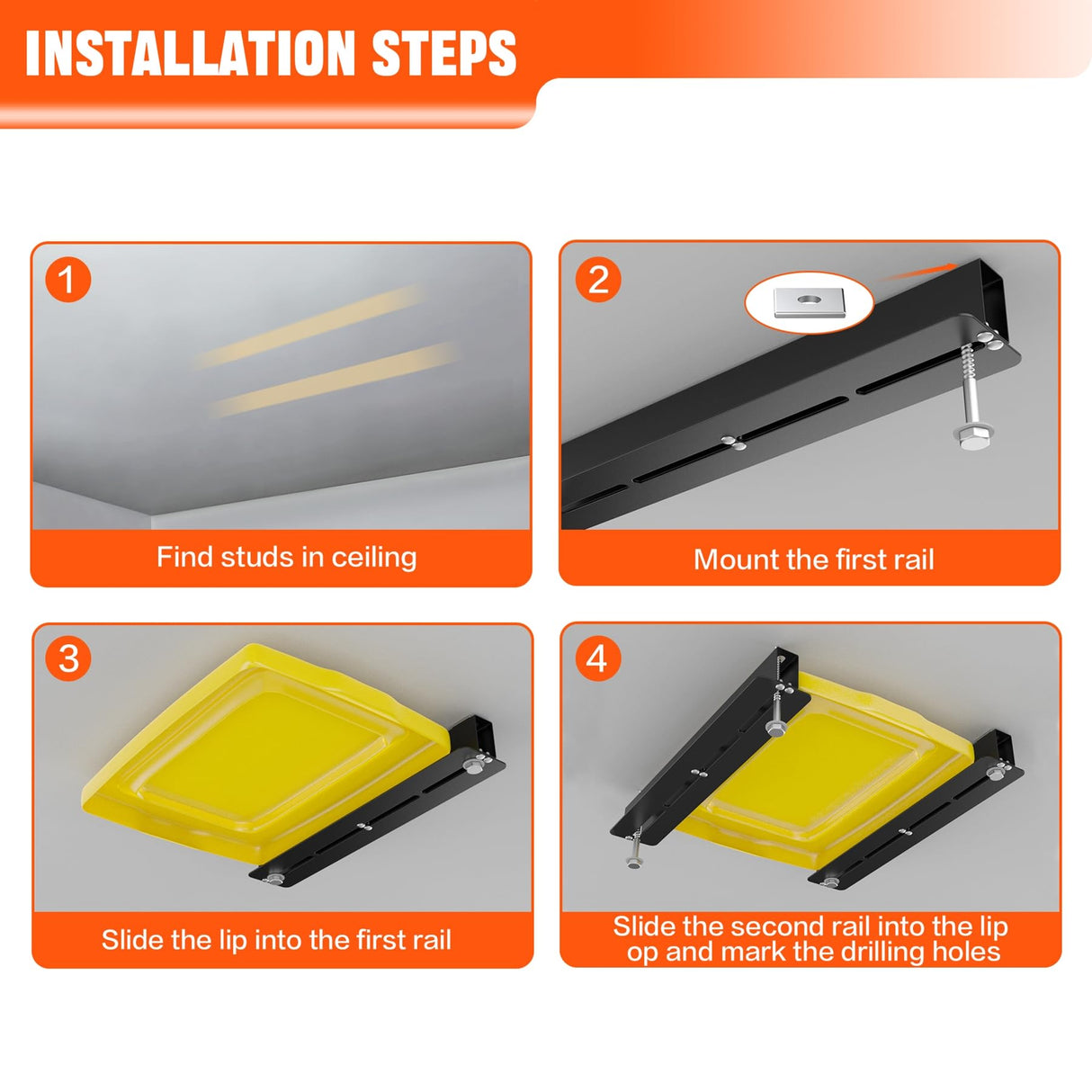 INSTALLATION STEPS

1
Find studs in ceiling

2
Mount the first rail

3
Slide the lip into the first rail

4
Slide the second rail into the lip op and mark the drilling holes