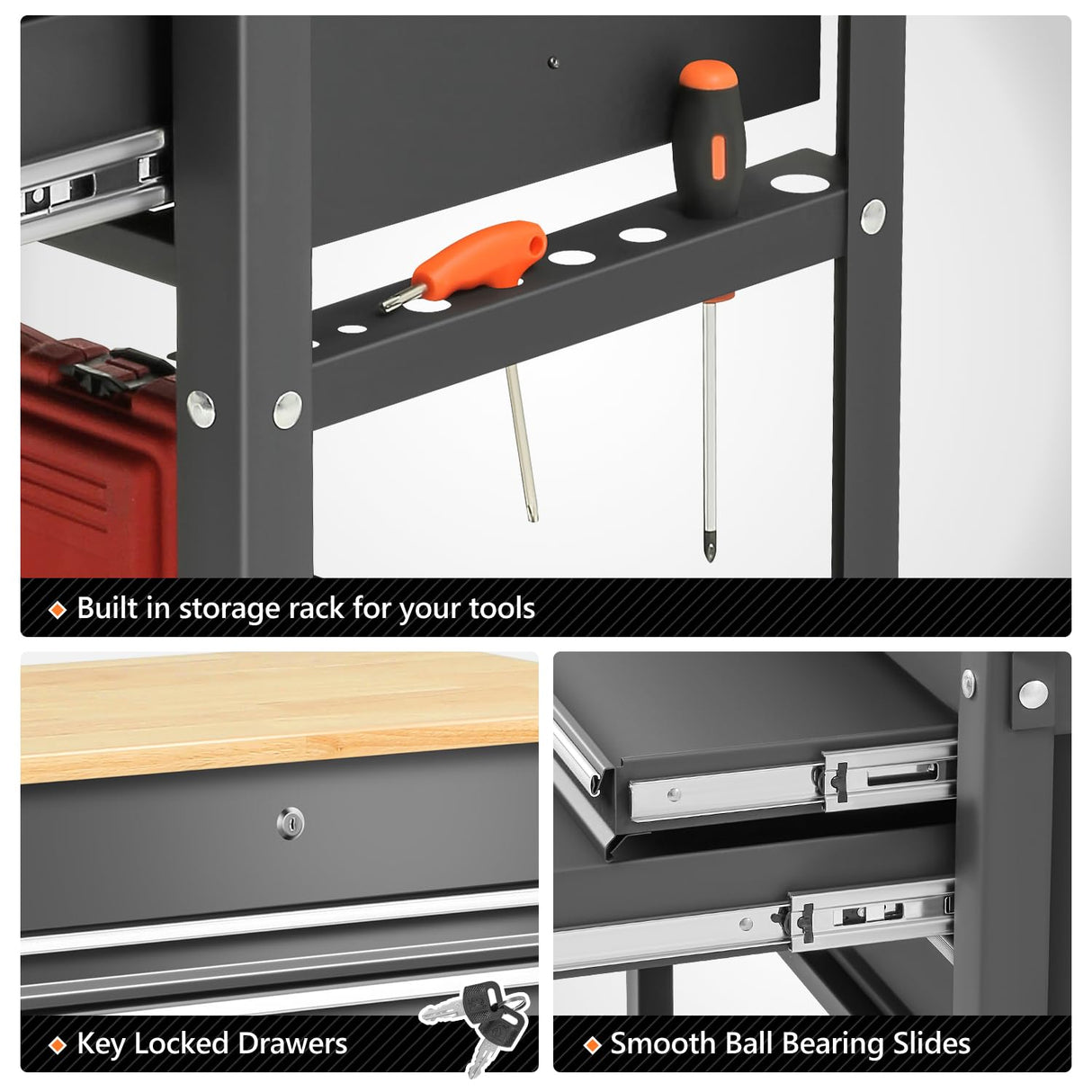 ◆ Built in storage rack for your tools

◆ Key Locked Drawers

◆ Smooth Ball Bearing Slides