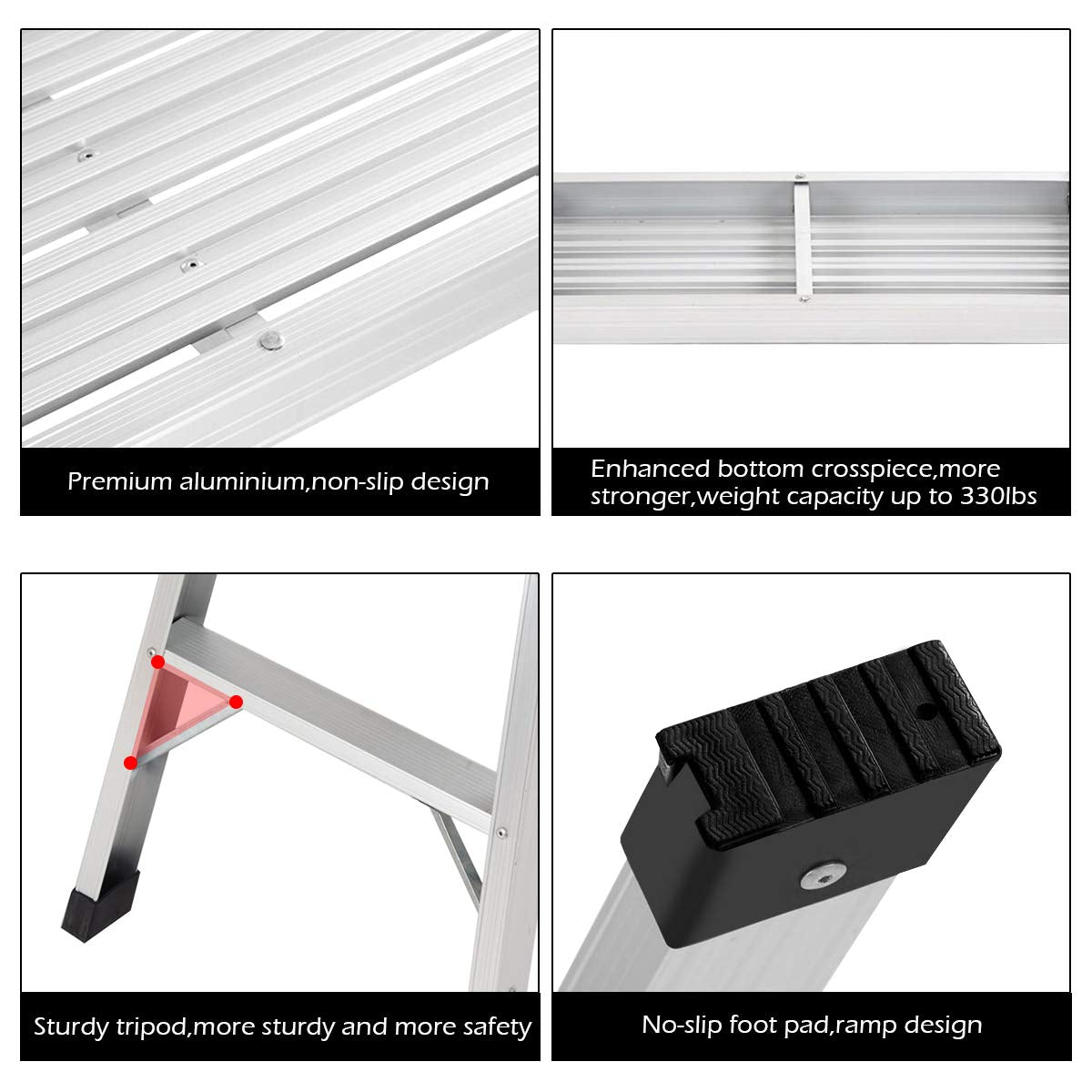 Premium aluminium,non-slip design

Enhanced bottom crosspiece,more stronger,weight capacity up to 330lbs

Sturdy tripod,more sturdy and more safety

No-slip foot pad,ramp design