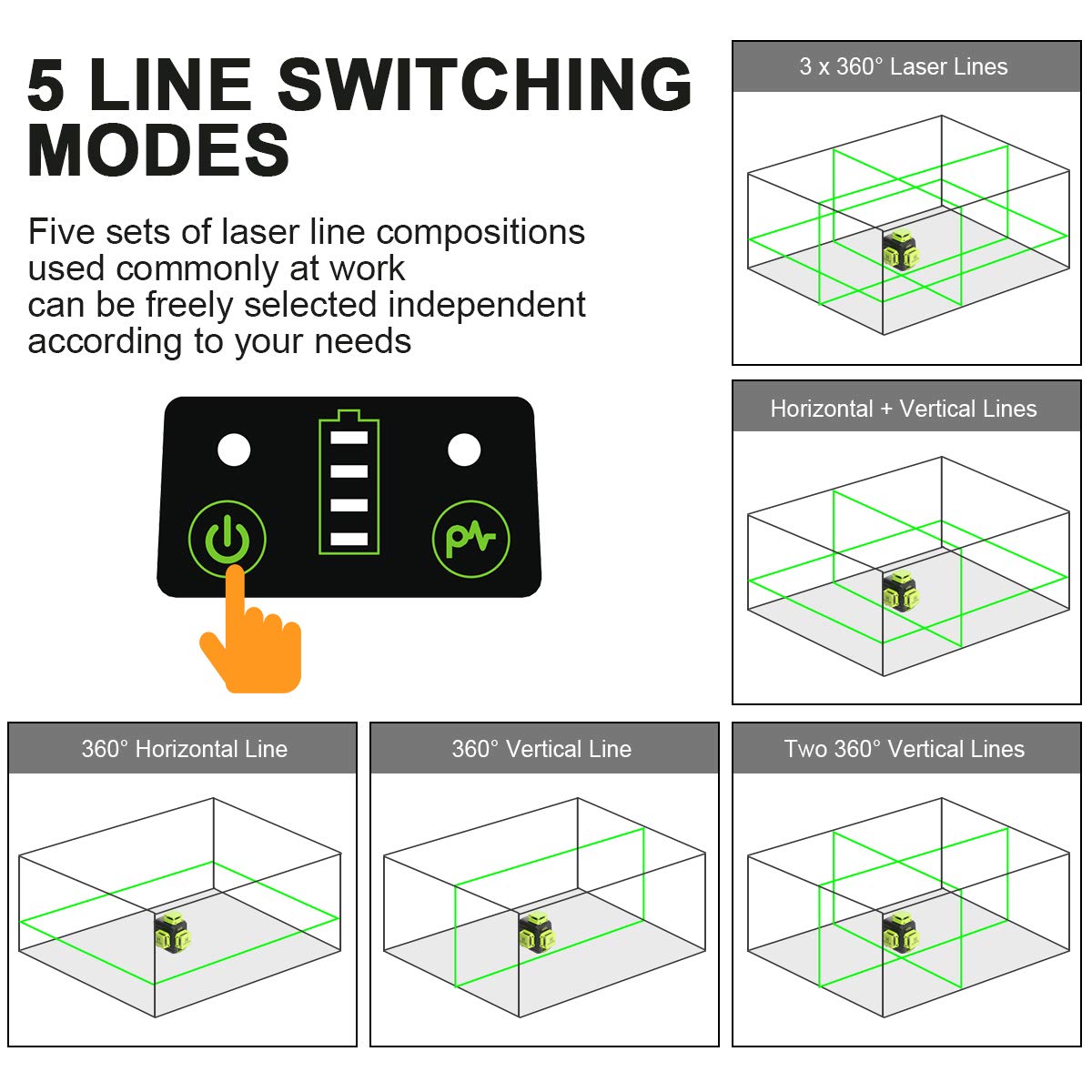 5 LINE SWITCHING MODES

Five sets of laser line compositions used commonly at work
can be freely selected independent according to your needs

3 x 360° Laser Lines

Horizontal + Vertical Lines

360° Horizontal Line

360° Vertical Line

Two 360° Vertical Lines