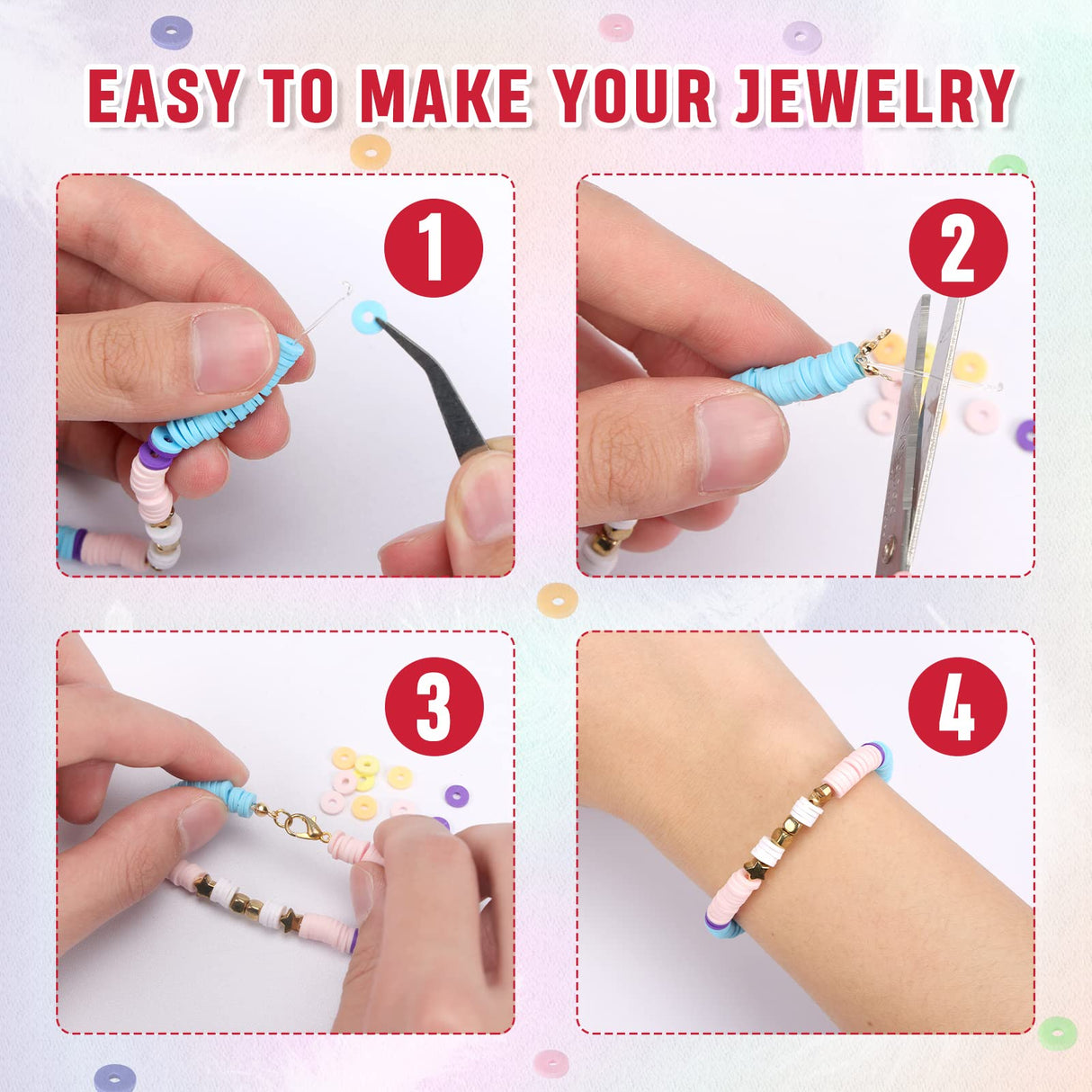 EASY TO MAKE YOUR JEWELRY

1

2

3

4