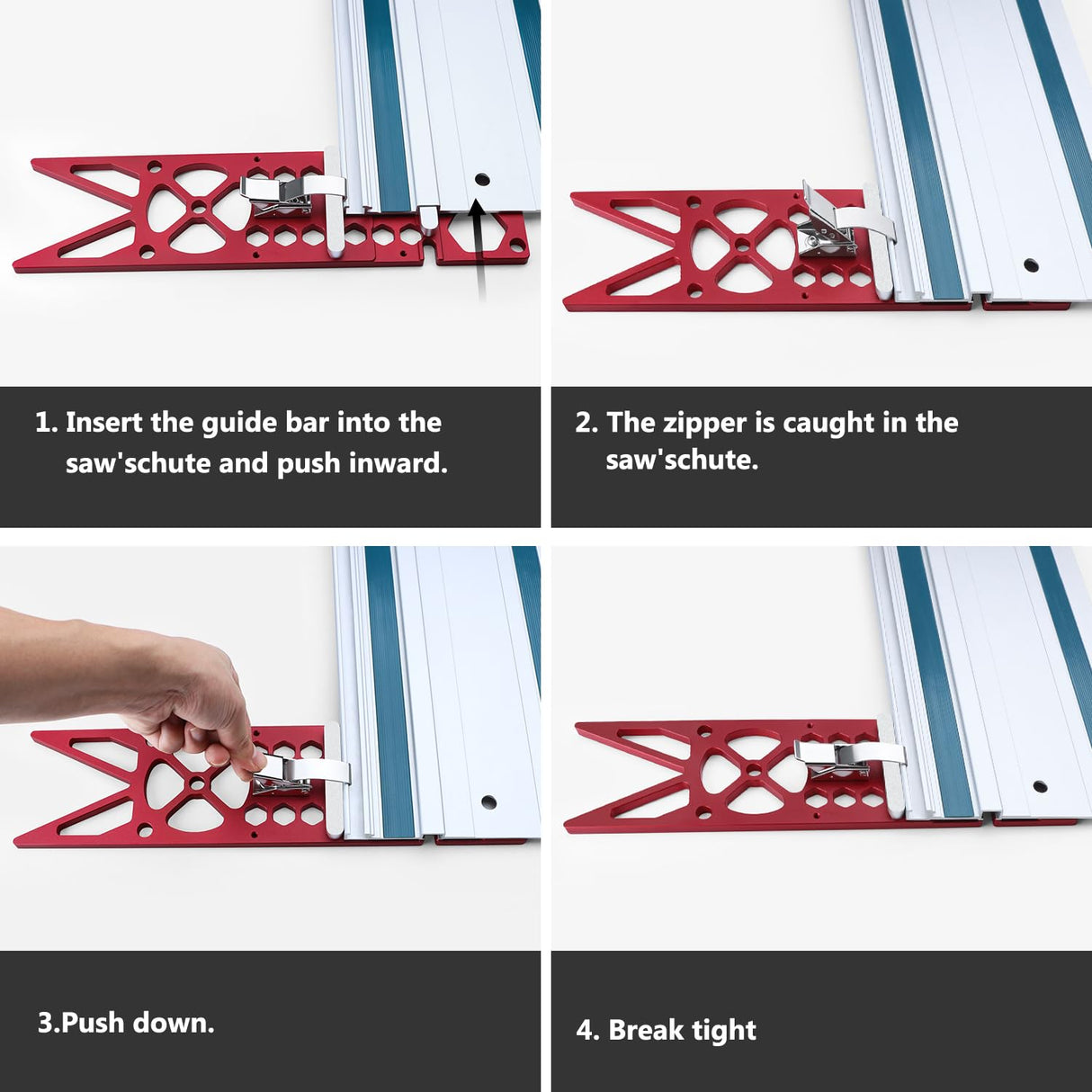 1. Insert the guide bar into the saw'schute and push inward.

2. The zipper is caught in the saw'schute.

3.Push down.

4. Break tight