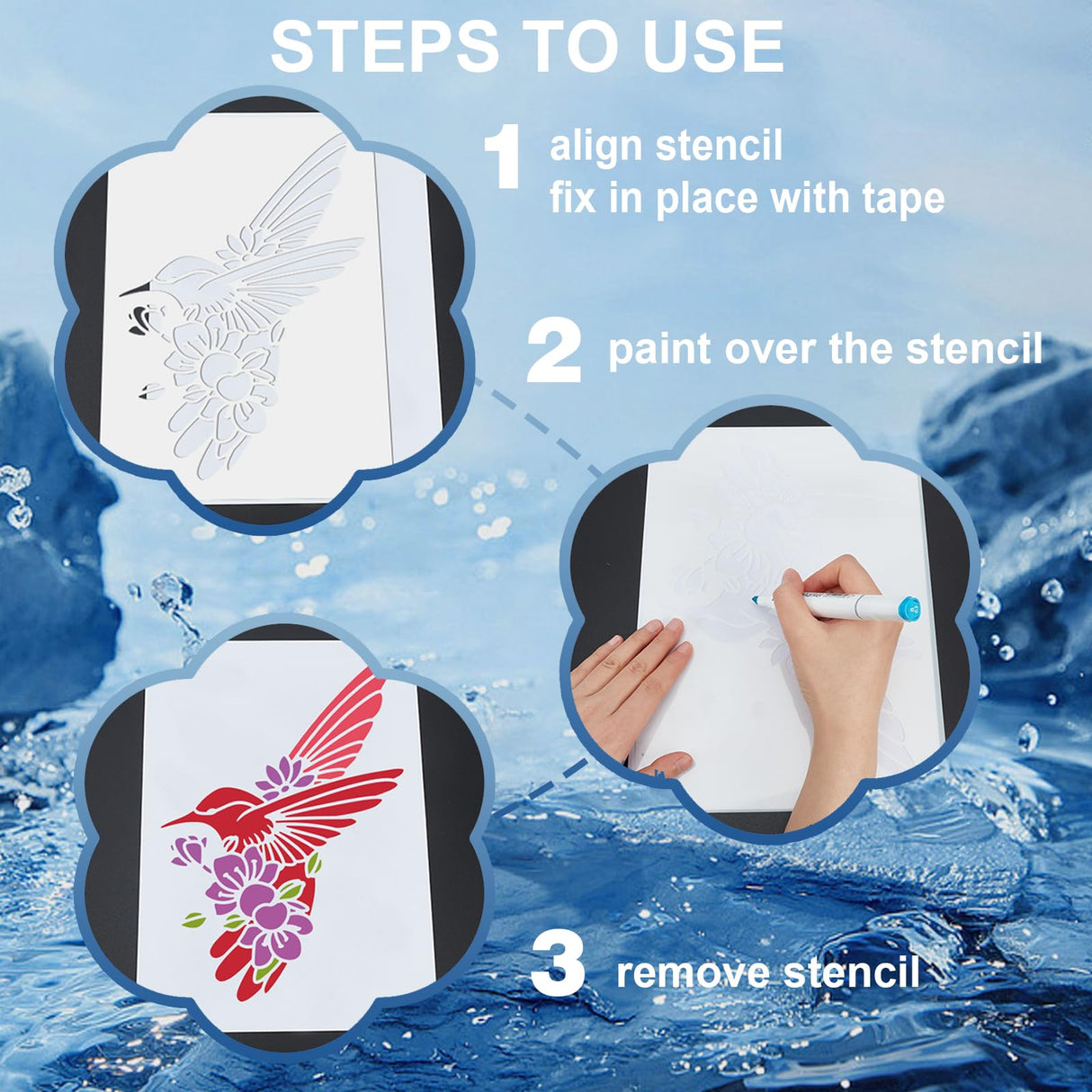 STEPS TO USE

1 align stencil
fix in place with tape

2 paint over the stencil

3 remove stencil