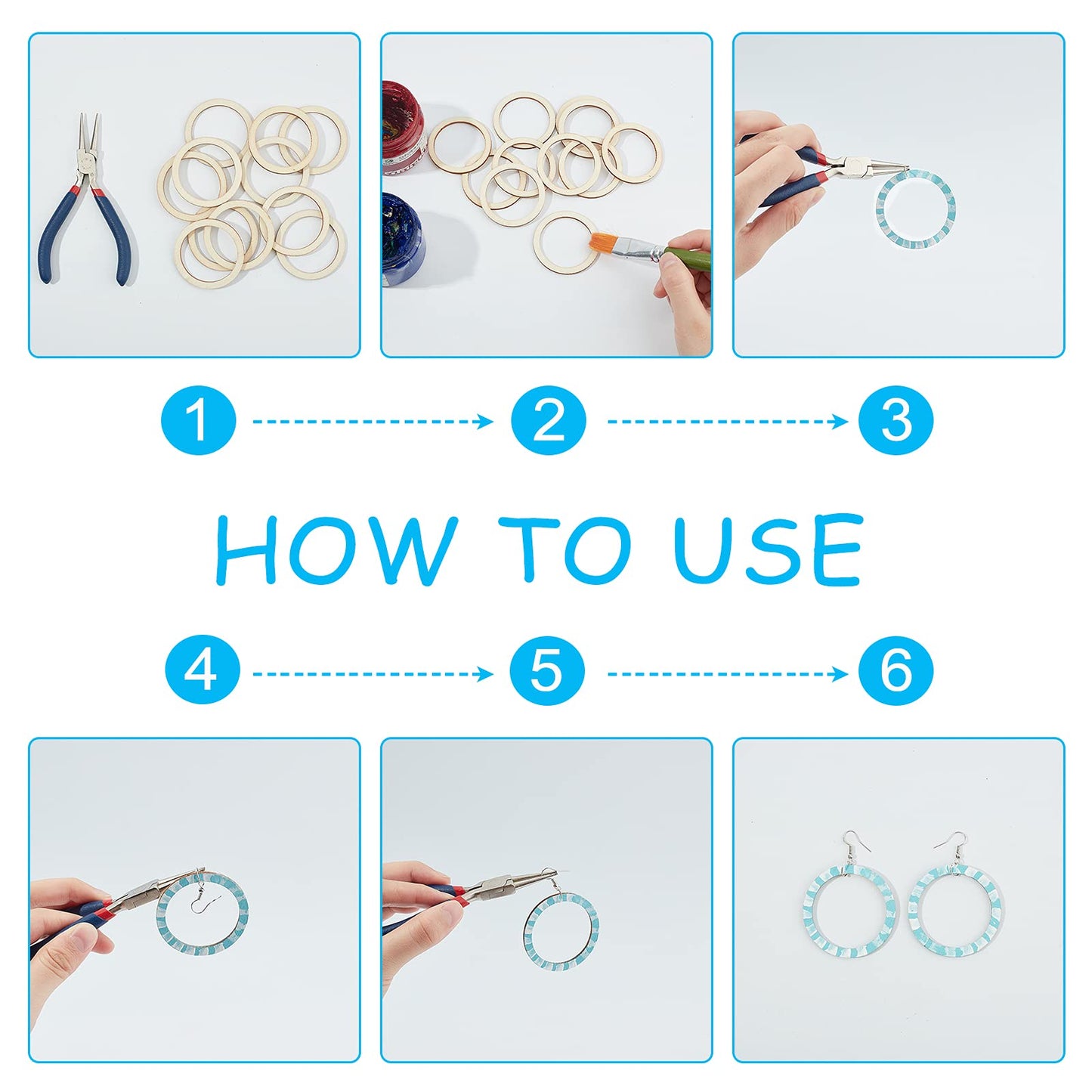 1
2
3
HOW TO USE
4
5
6